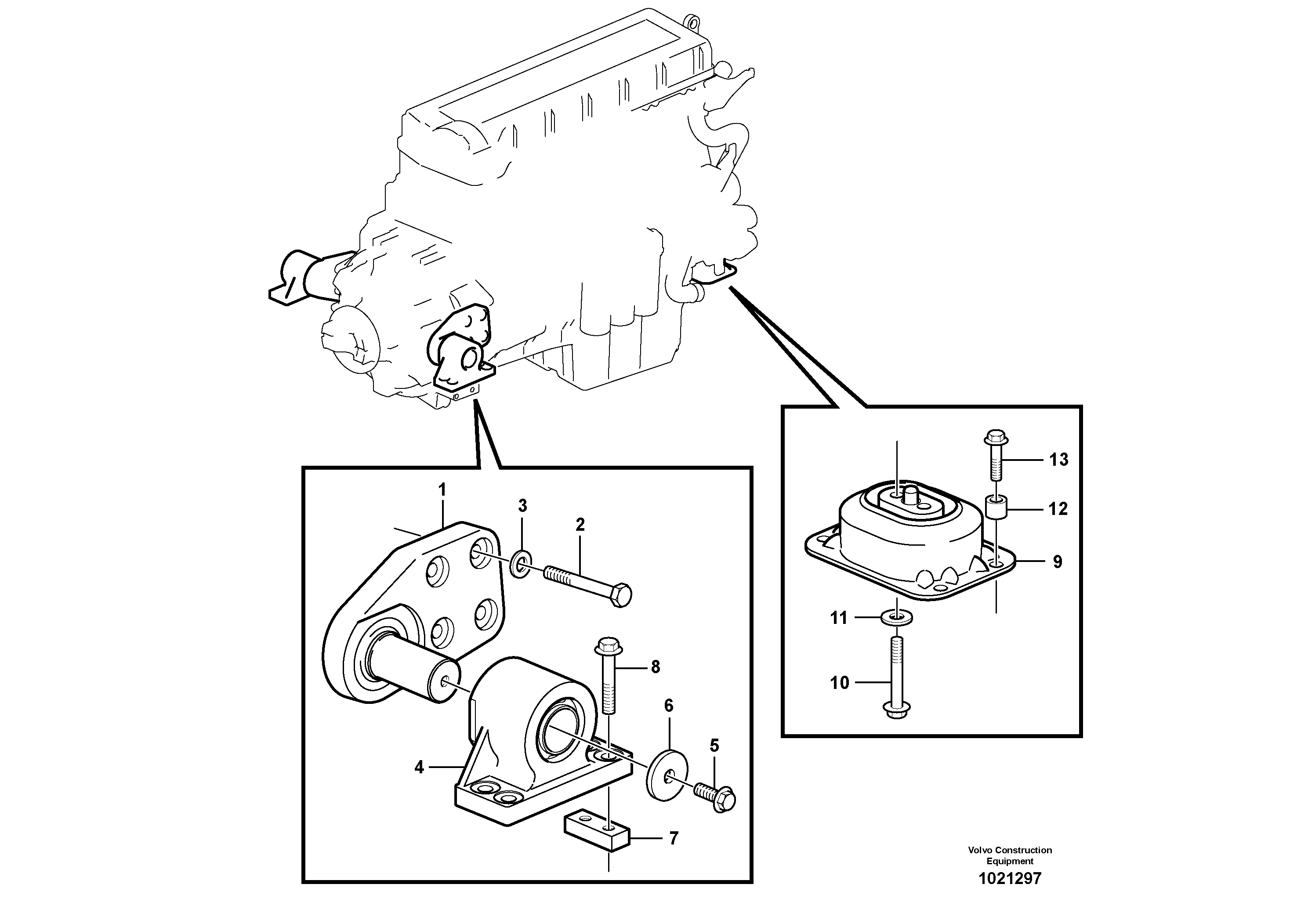 1
3
2
8
6
5
4
7

13
12
9
11
10

Volvo Construction Equipment
1021297