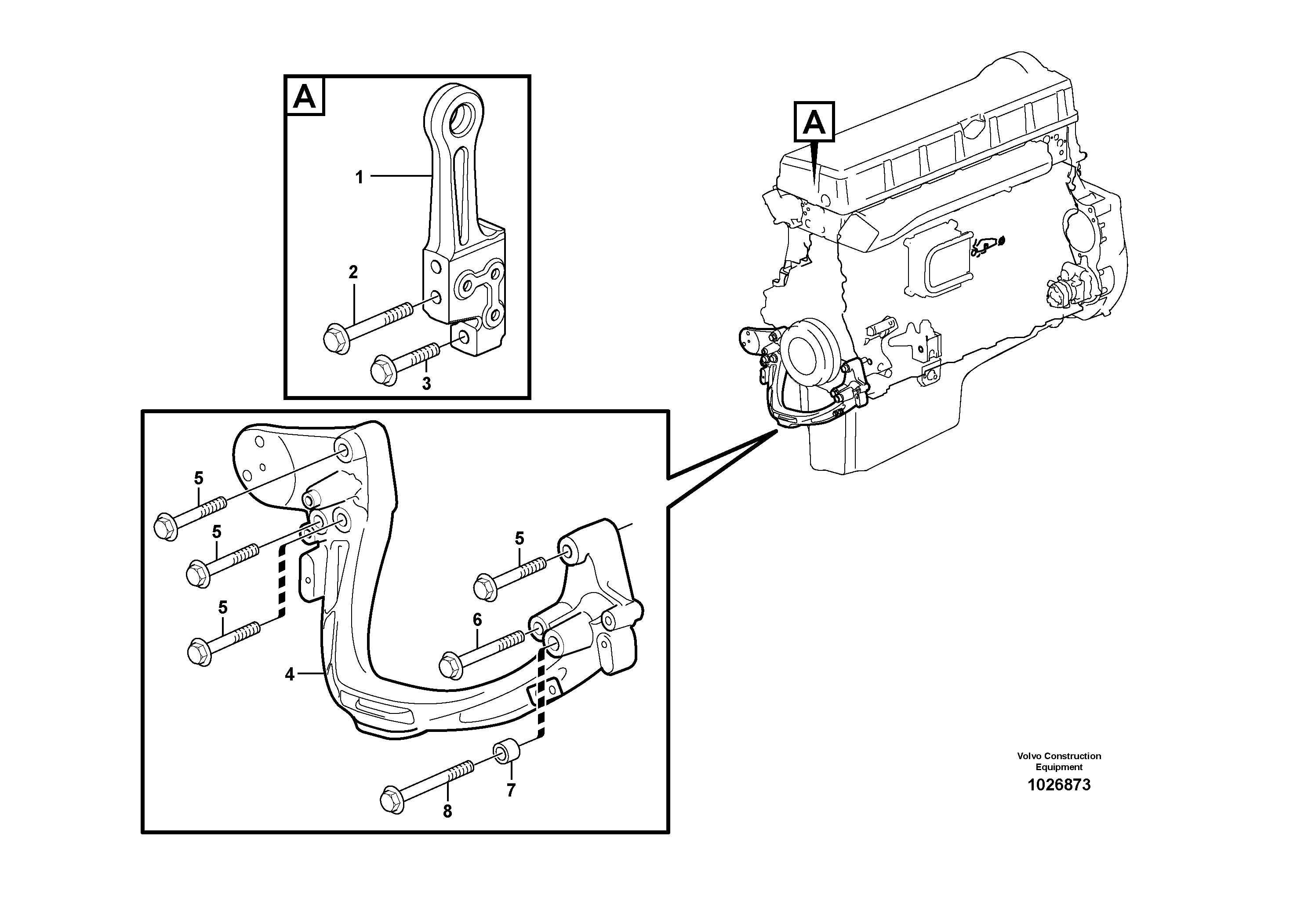 A

1

2

3

A

5

5

5

5

6

4

7

8

Volvo Construction Equipment

1026873