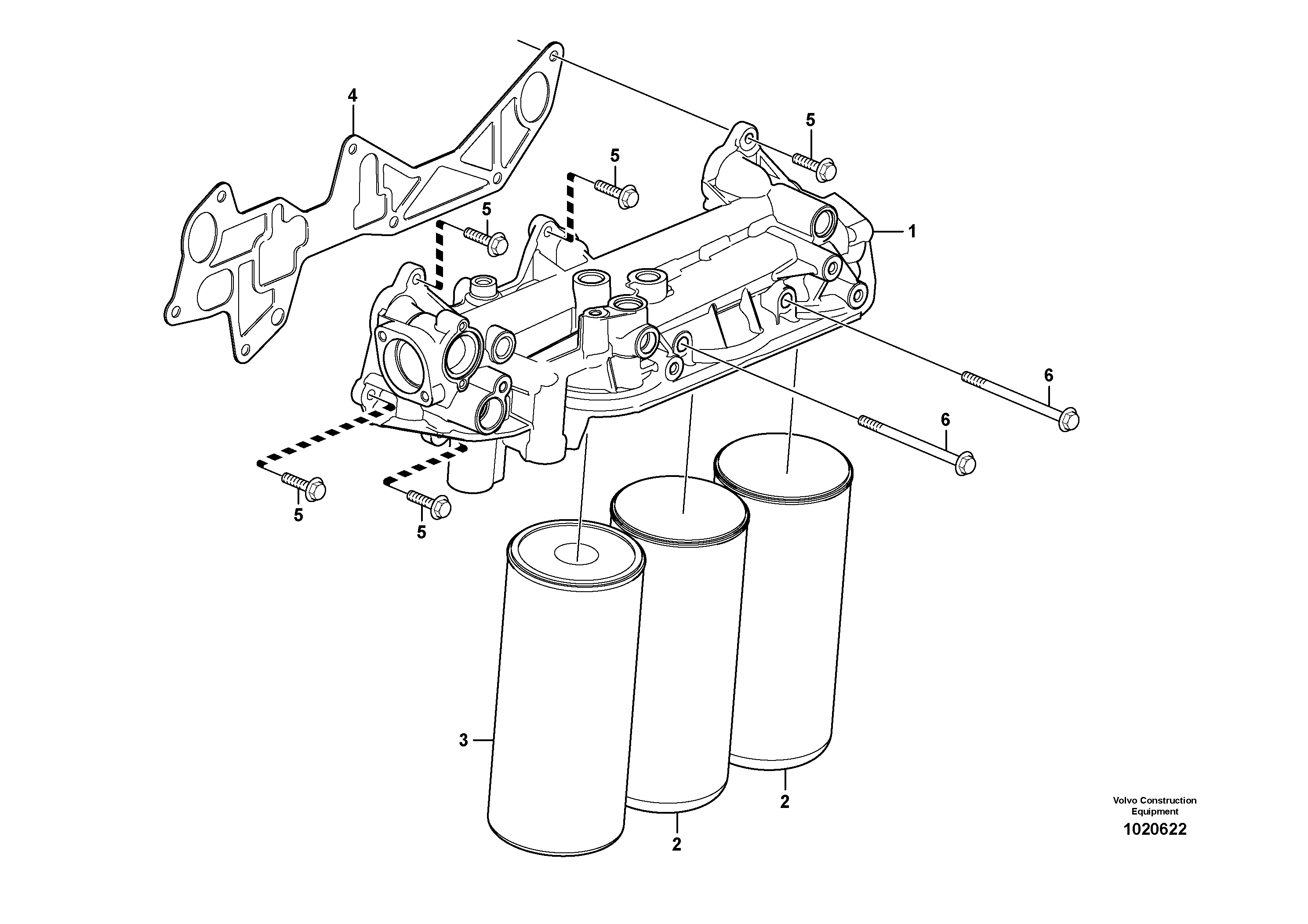 4
5
5
5
1
6
6
5
5
3
2
2
Volvo Construction Equipment
1020622