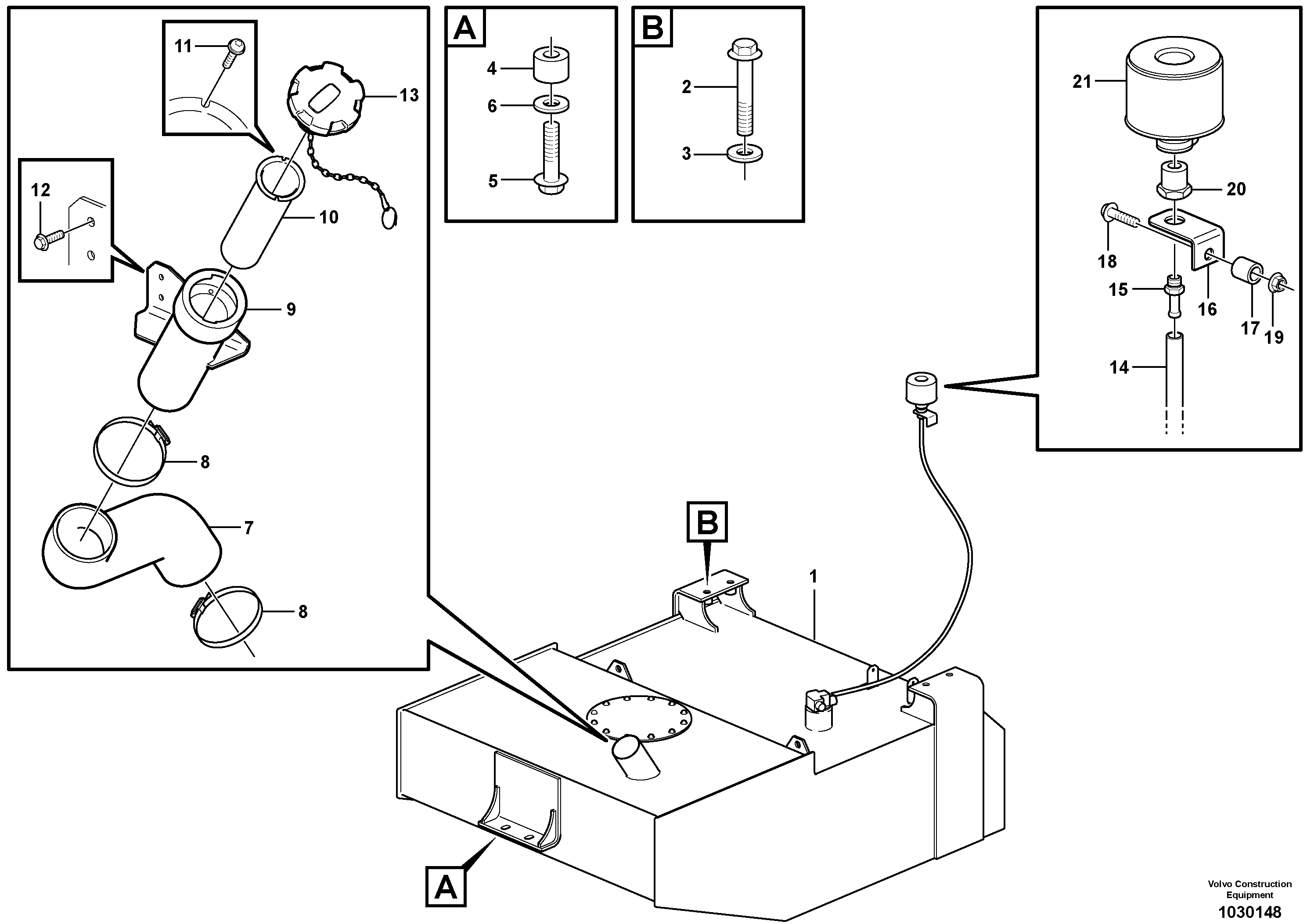 11
13
12
10
9
8
7
8
A
4
6
5
B
2
3
21
20
18
15
16
17
19
14
B
1
A
Volvo Construction Equipment
1030148