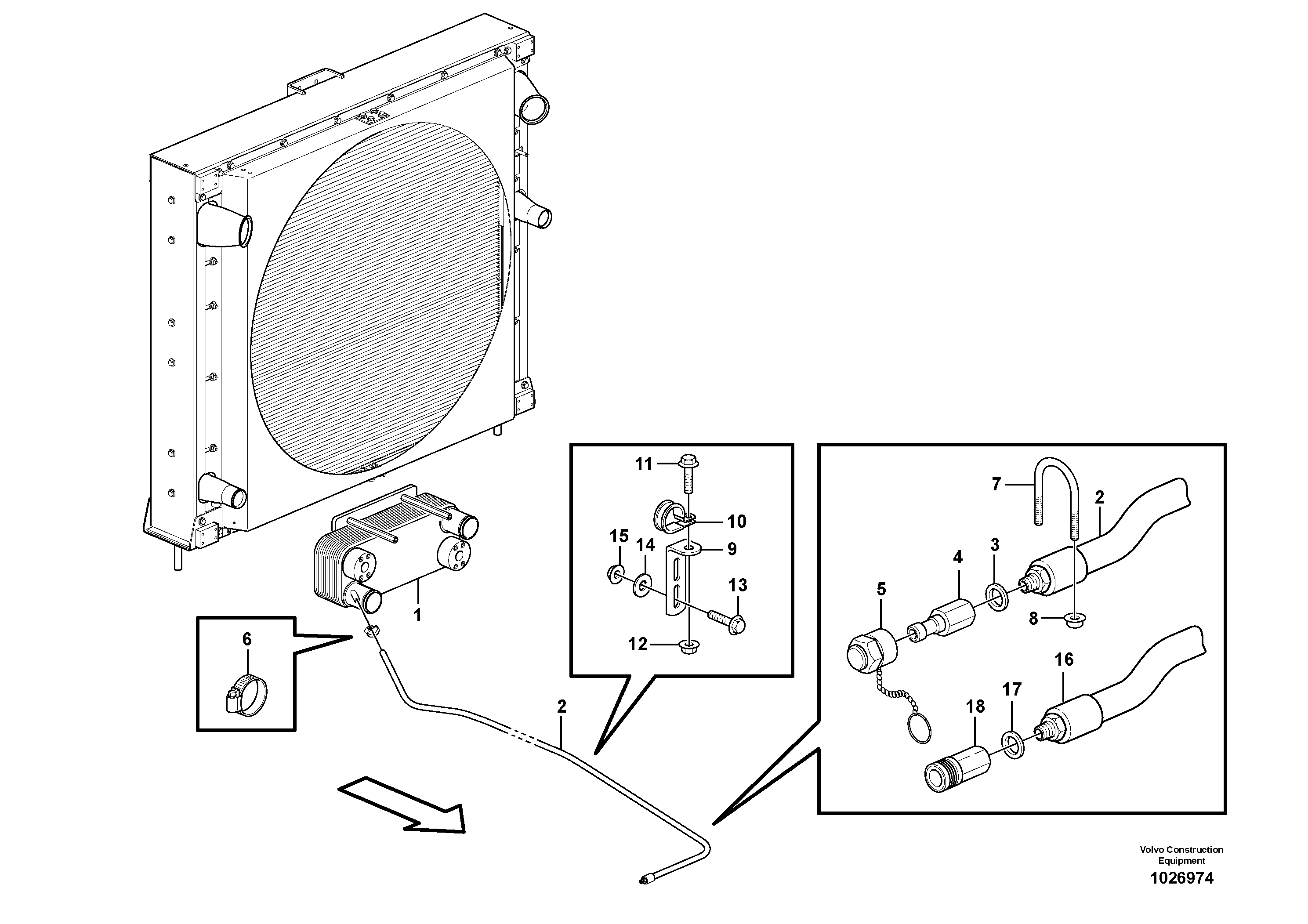 1
6
2
11
10
15
14
9
13
12
7
2
3
4
5
8
16
17
18

Volvo Construction Equipment
1026974