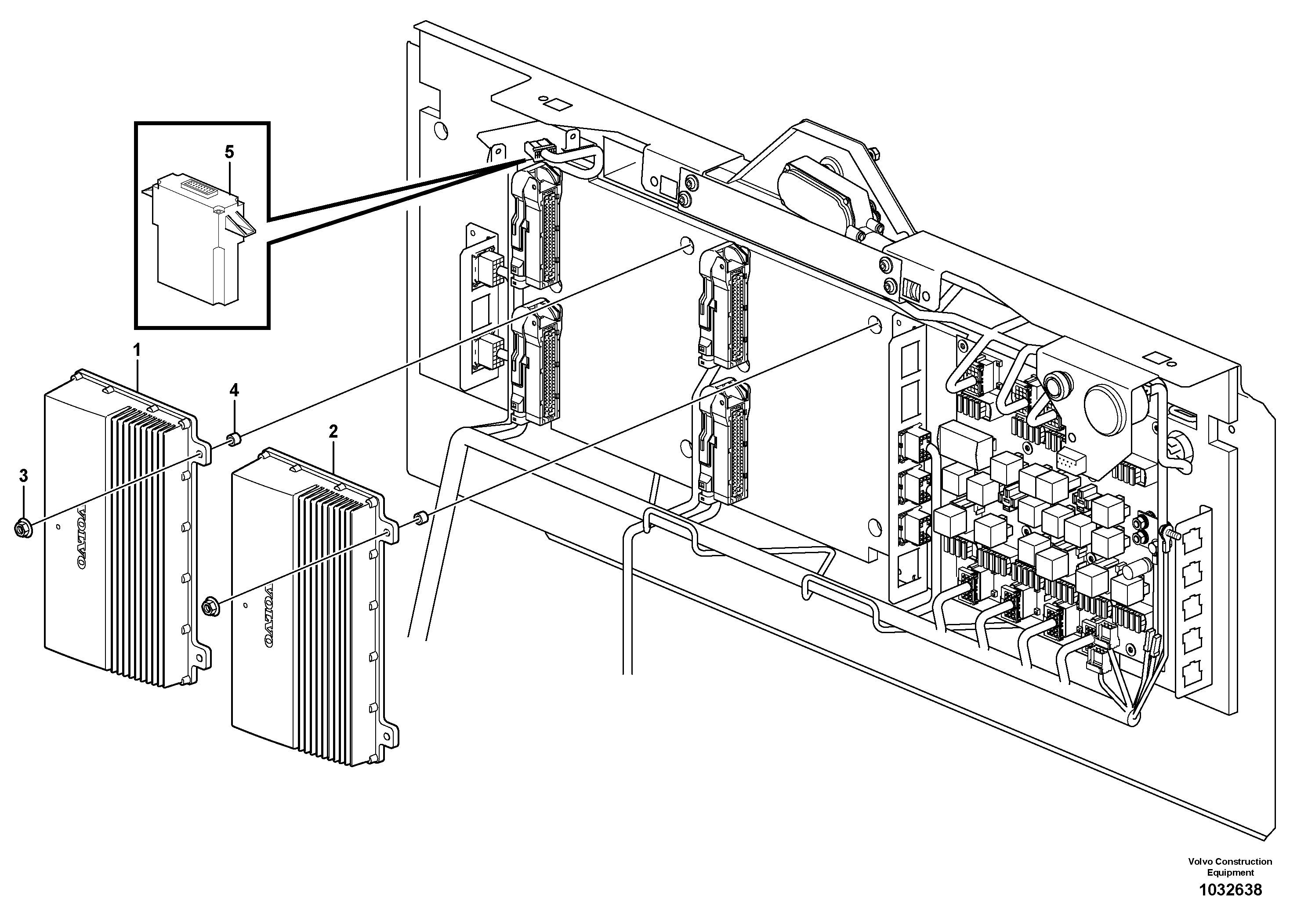 5

1

4

2

3

VOLVO

VOLVO

Volvo Construction Equipment

1032638