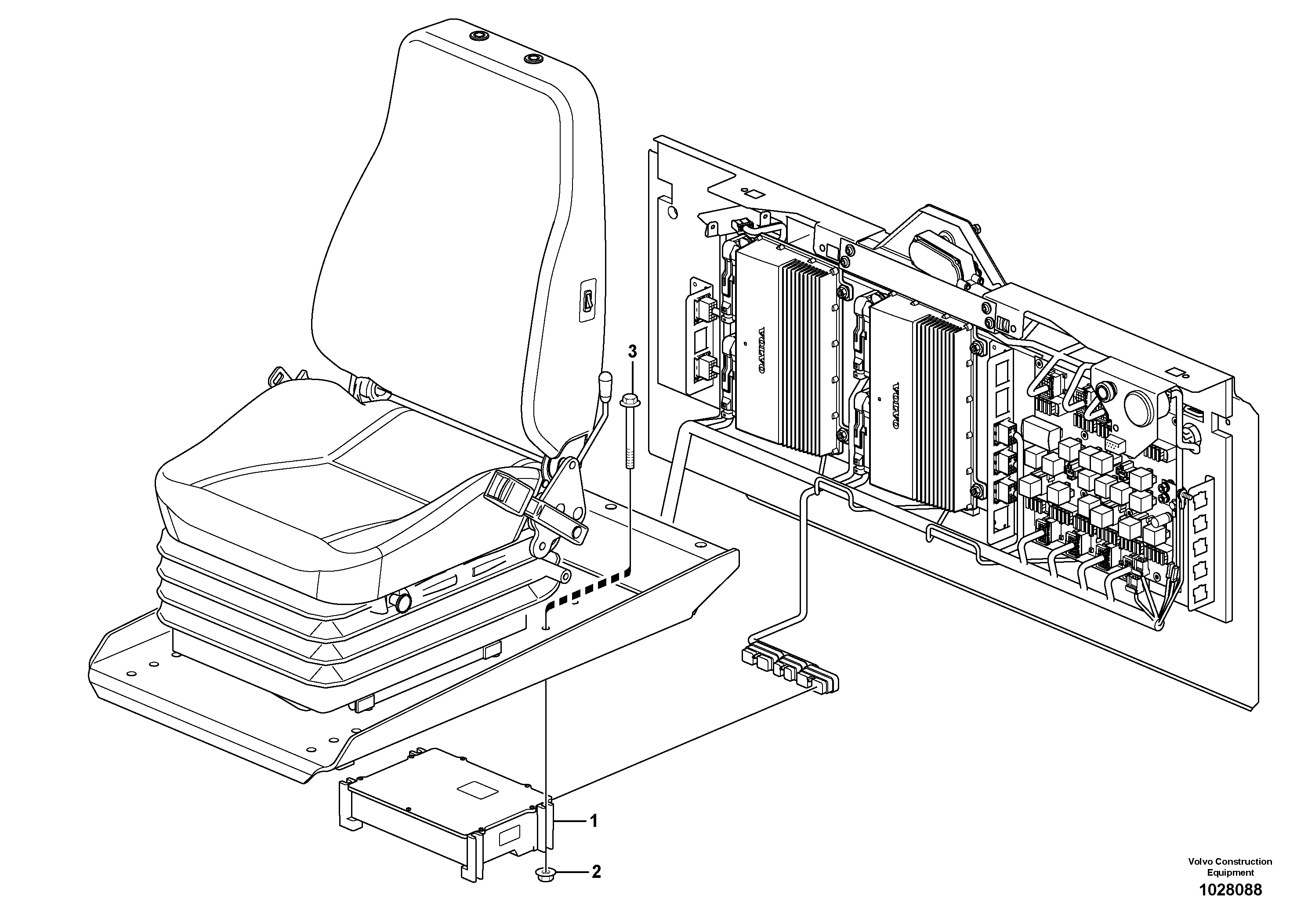 3

VOLVO

VOLVO

1

2

Volvo Construction Equipment

1028088