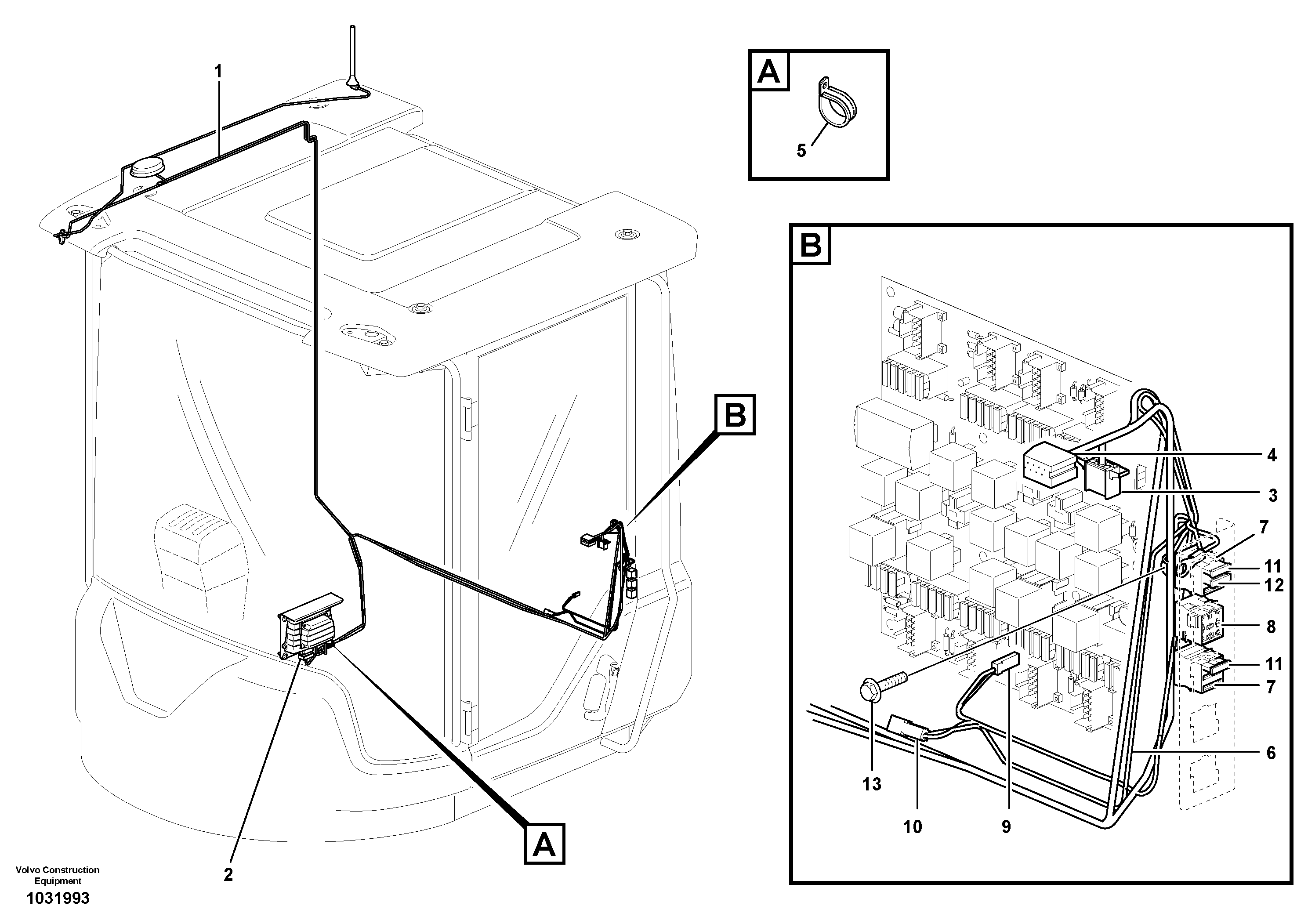 1

A

5

B

B

4

3

7

11

12

8

11

7

6

13

10

9

A

2

Volvo Construction Equipment

1031993