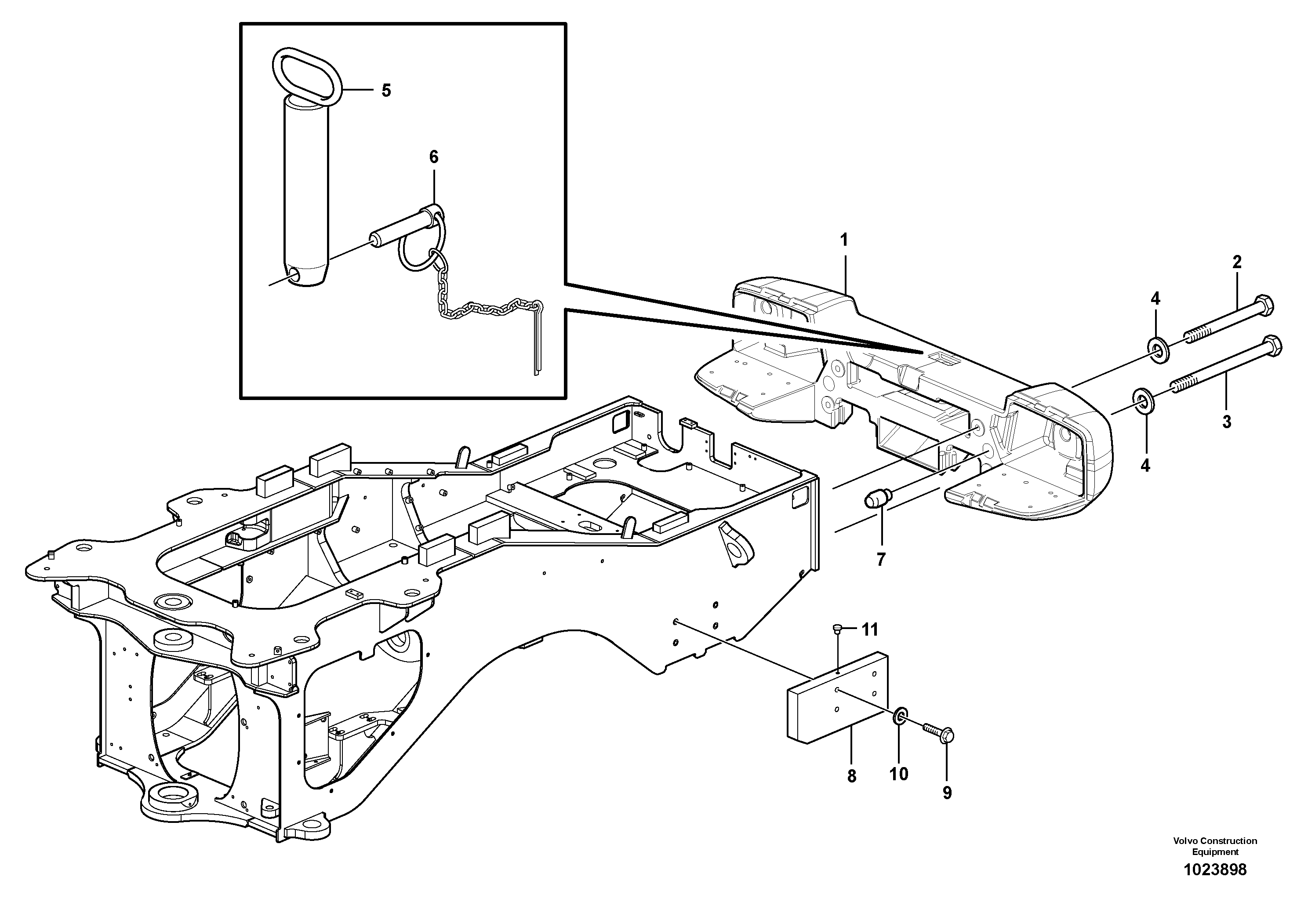 5
6
1
2
4
3
4
7
11
8
10
9
Volvo Construction Equipment
1023898