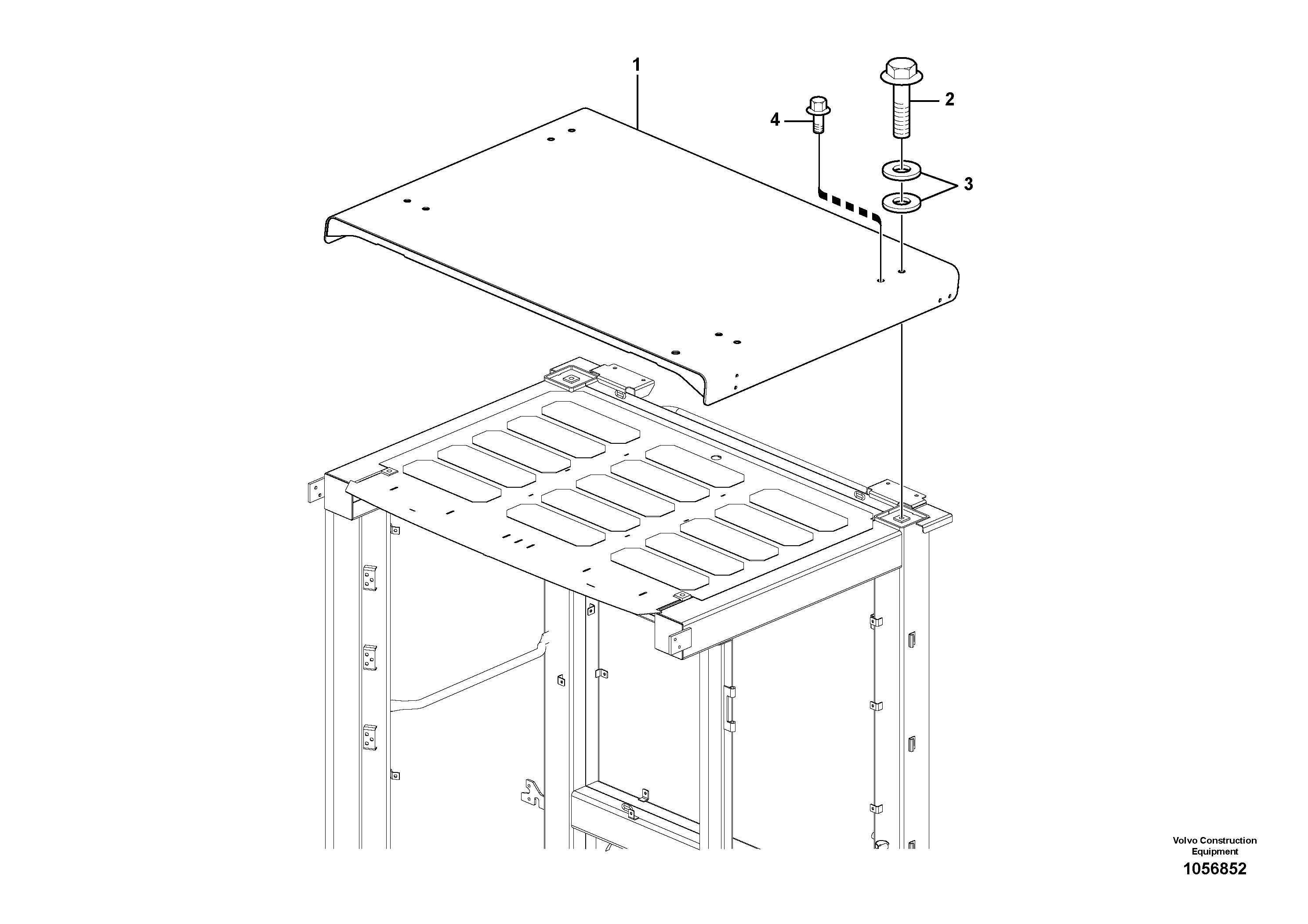 1

4

2

3

Volvo Construction Equipment

1056852