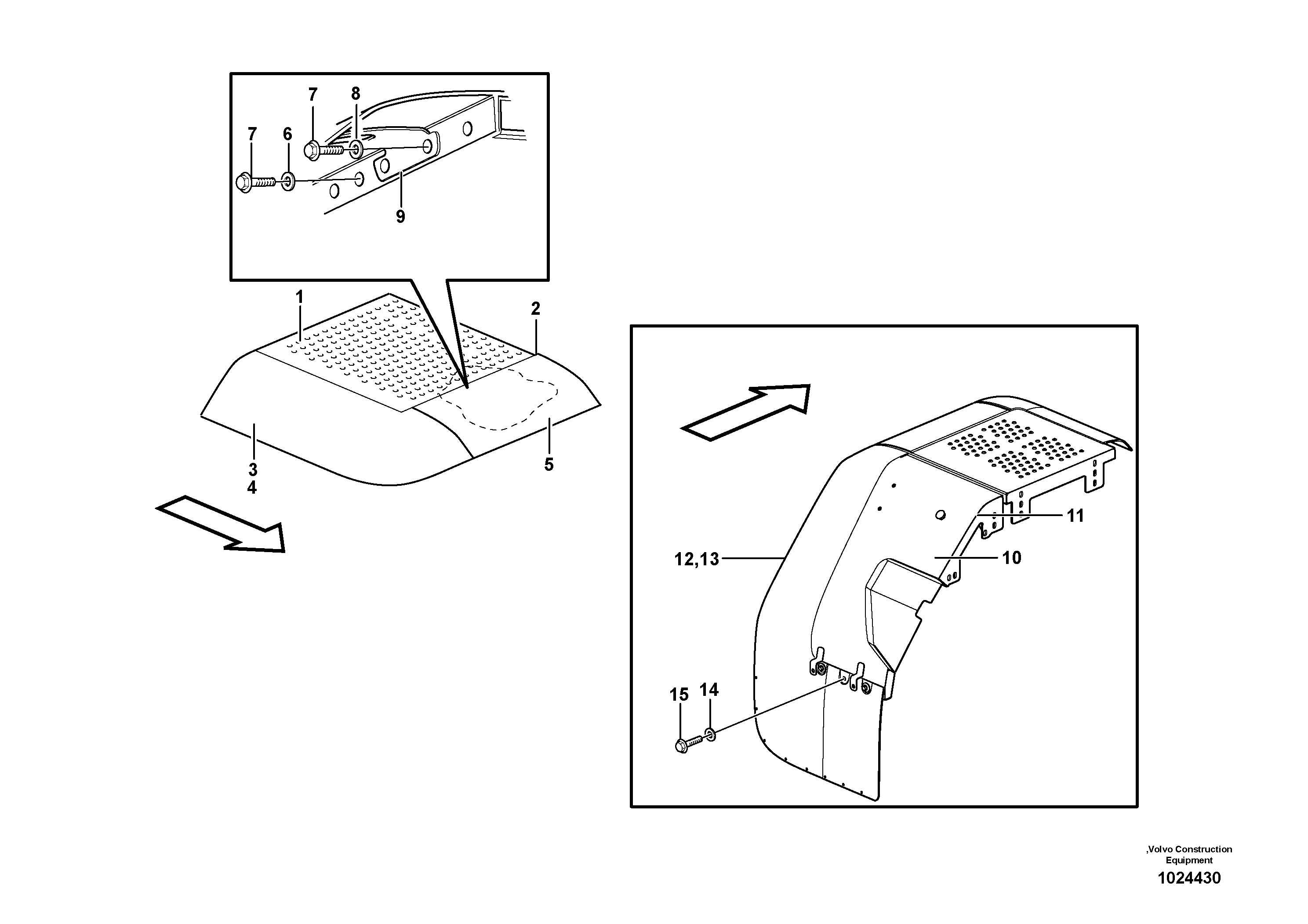 7
8
7
6
9
1
2
3
4
5
11
12,13
10
15
14
,Volvo Construction Equipment
1024430