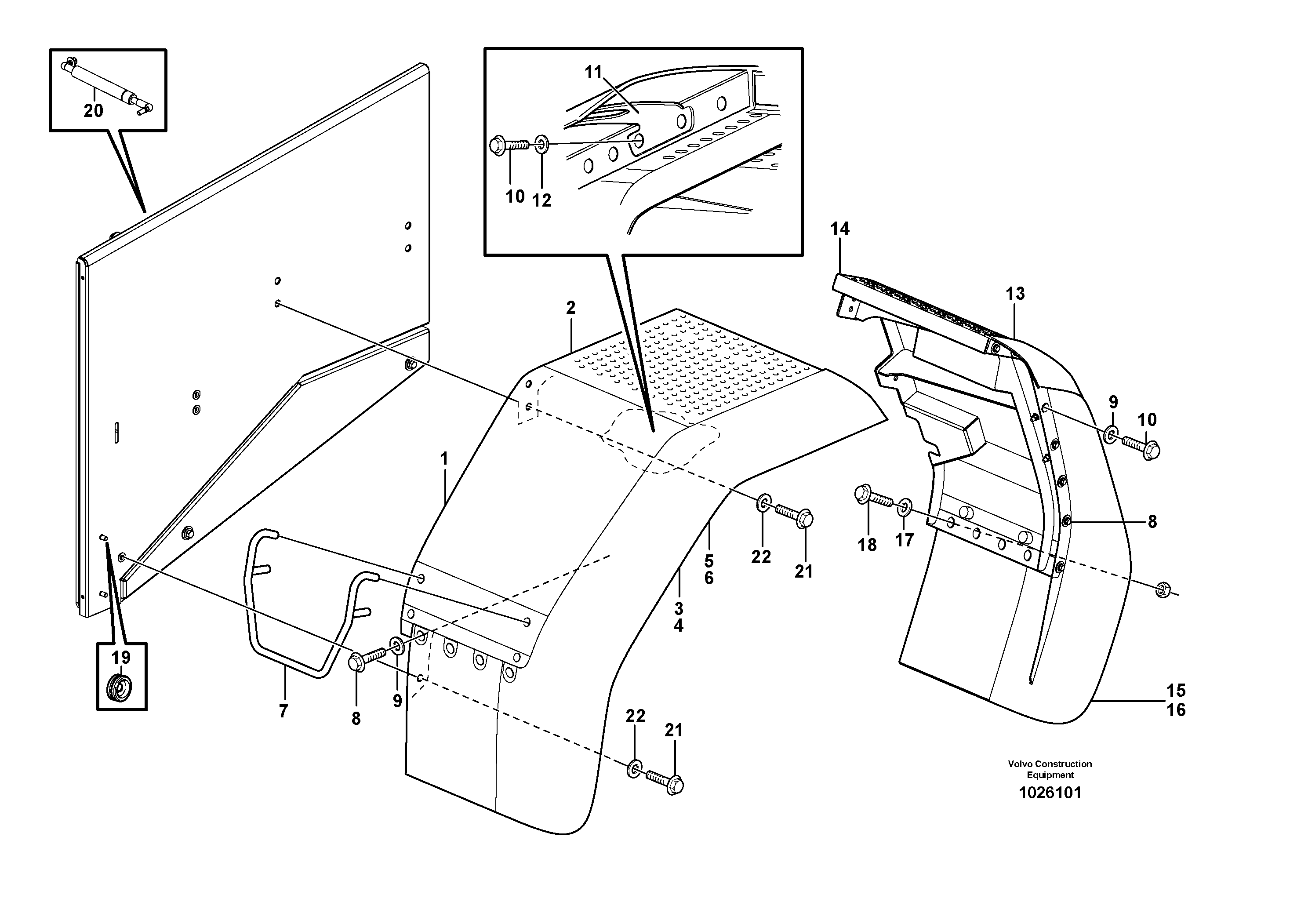 20

11

10 12

14

13

2

9 10

1

8

18 17

22 21

5 6

3 4

19

7

8 9

22 21

15 16

Volvo Construction Equipment

1026101