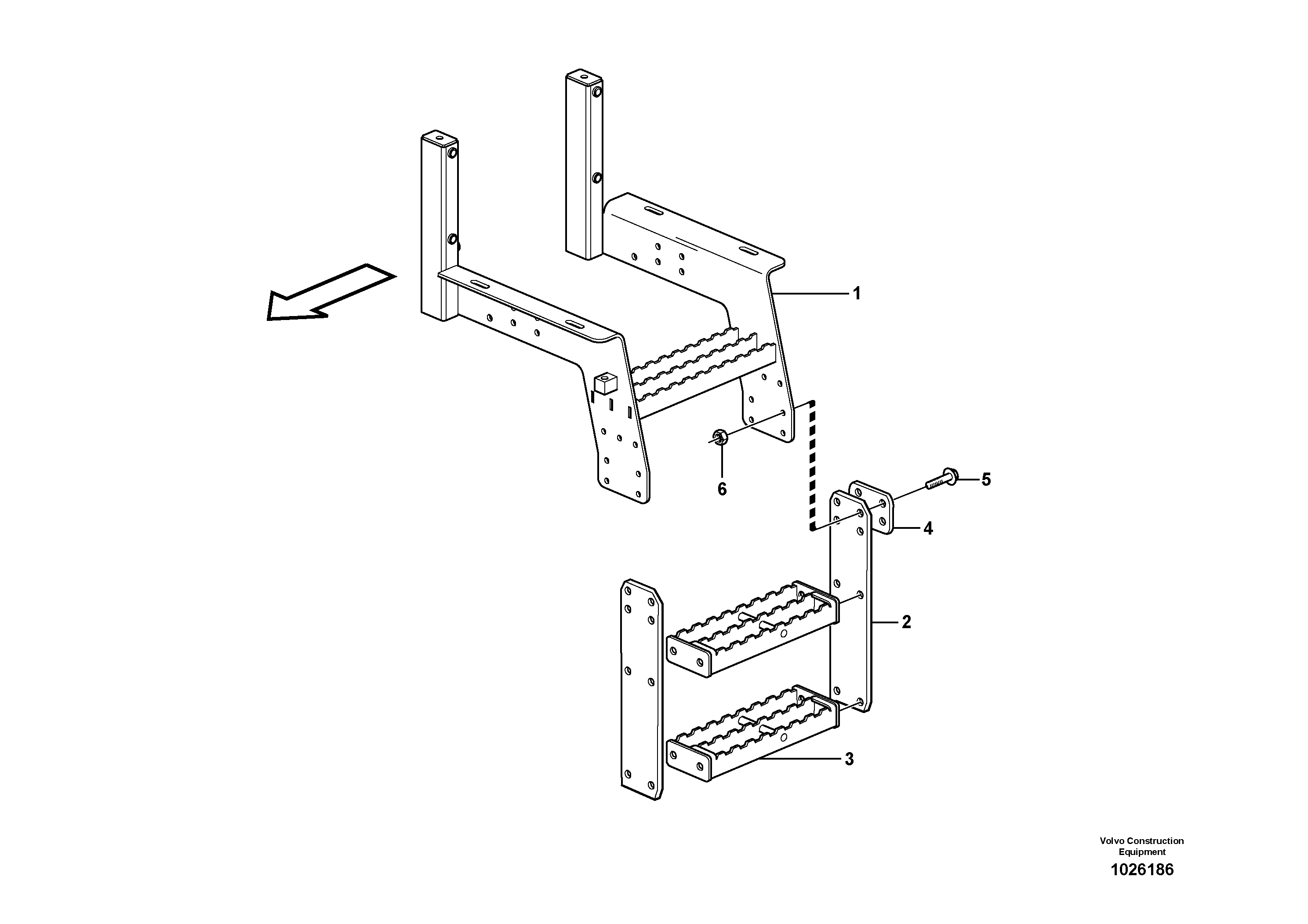 1
6
5
4
2
3
Volvo Construction Equipment
1026186