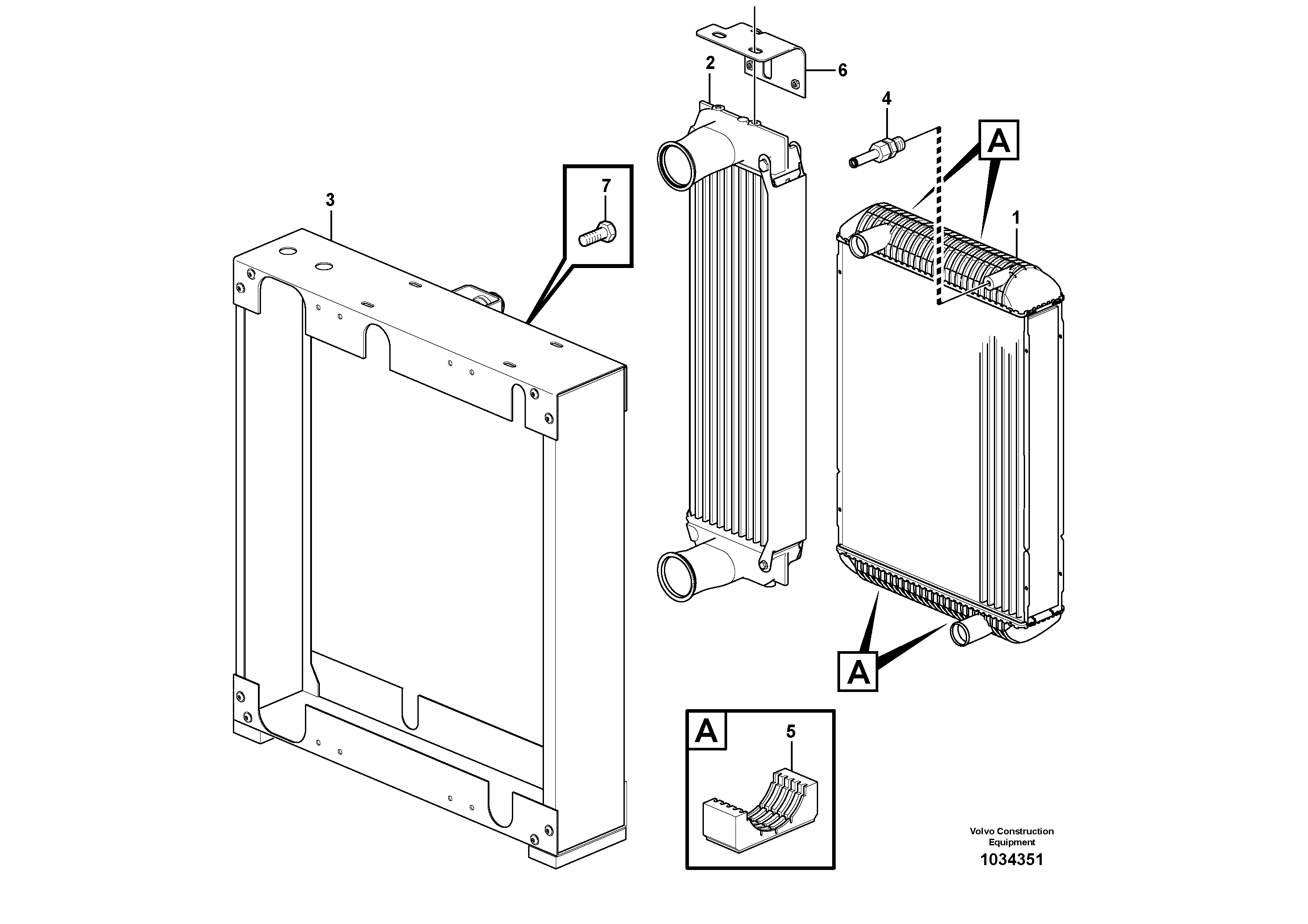 2

6

4

A

7

3

1

A

A

5

Volvo Construction Equipment

1034351