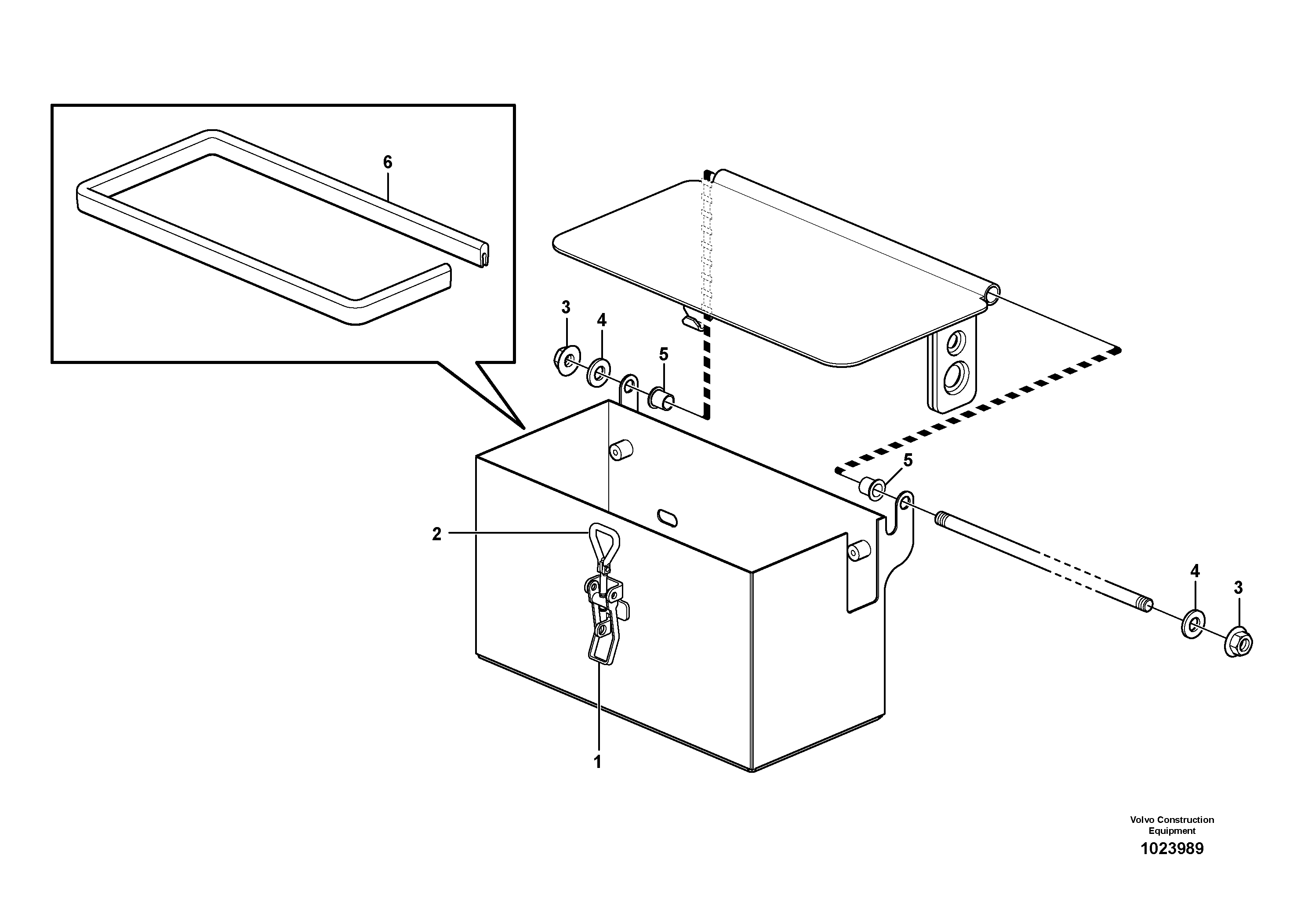 6

3
4
5

5

2

4
3

1

Volvo Construction Equipment
1023989