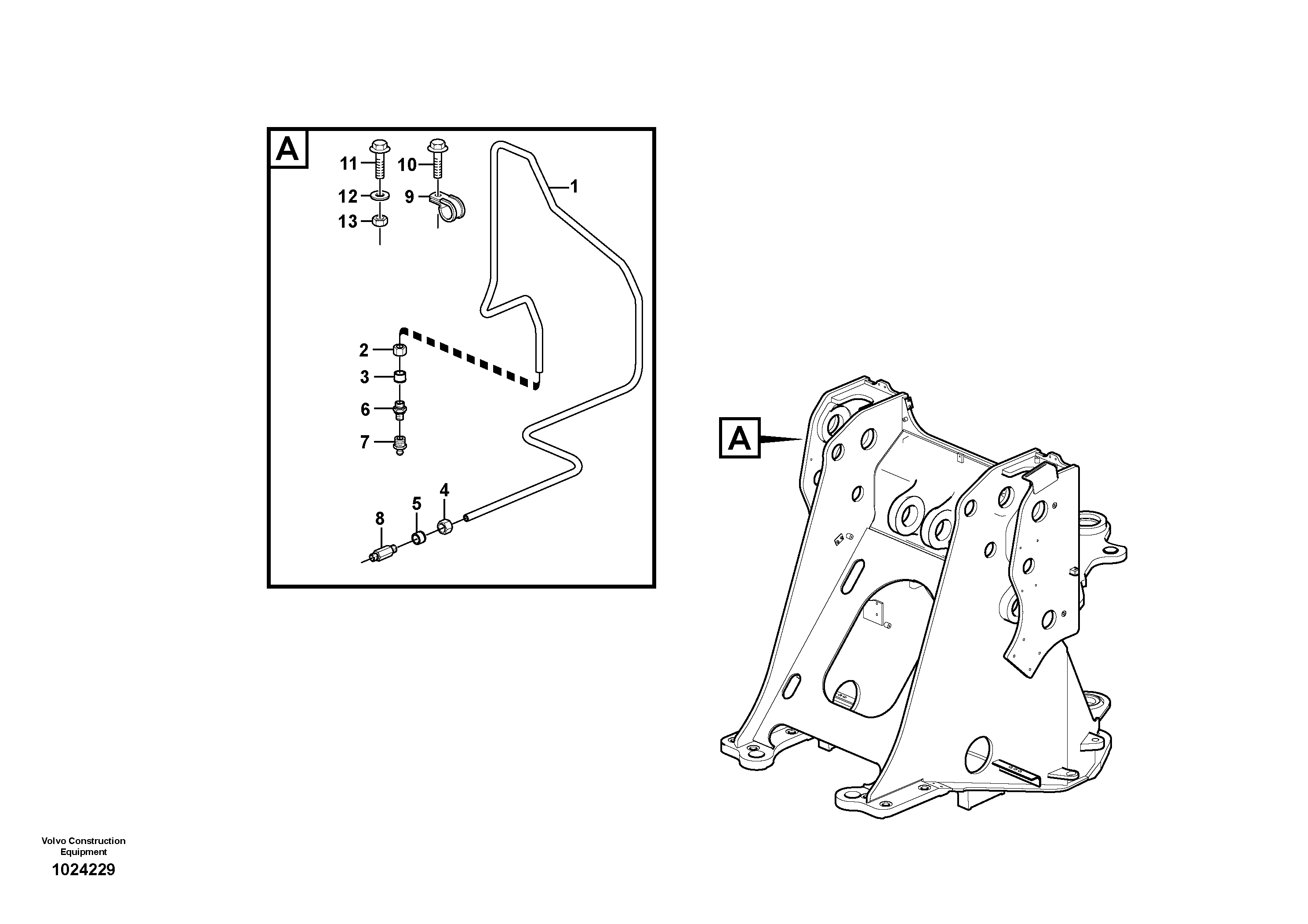 A

11
10
1
12
9
13

2
3
6
7

4
5
8

A

Volvo Construction Equipment
1024229