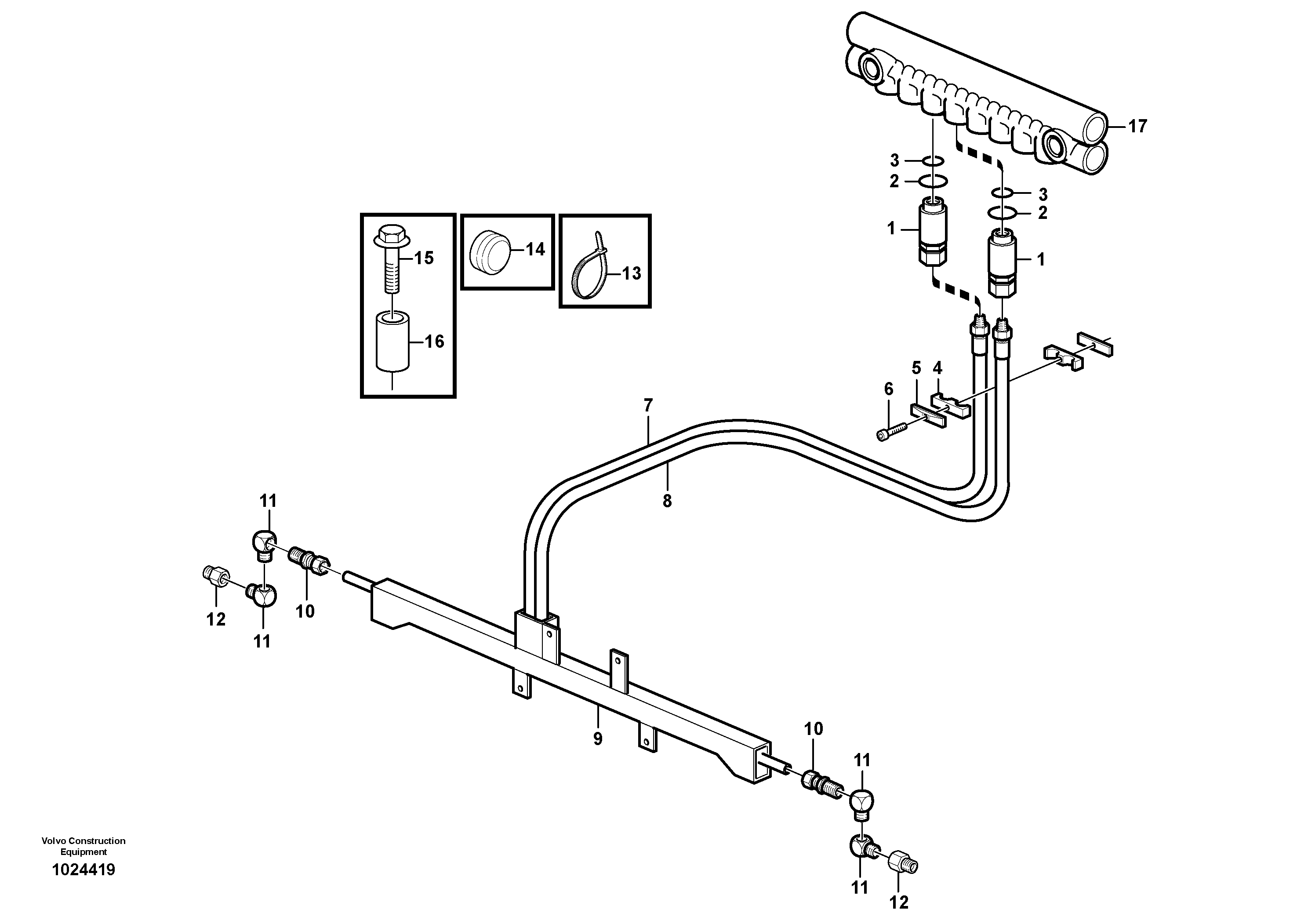 17
3
2
3
2
1
1
15
14
13
16
5
4
6
7
8
11
12
10
11
9
10
11
11
12
Volvo Construction Equipment
1024419