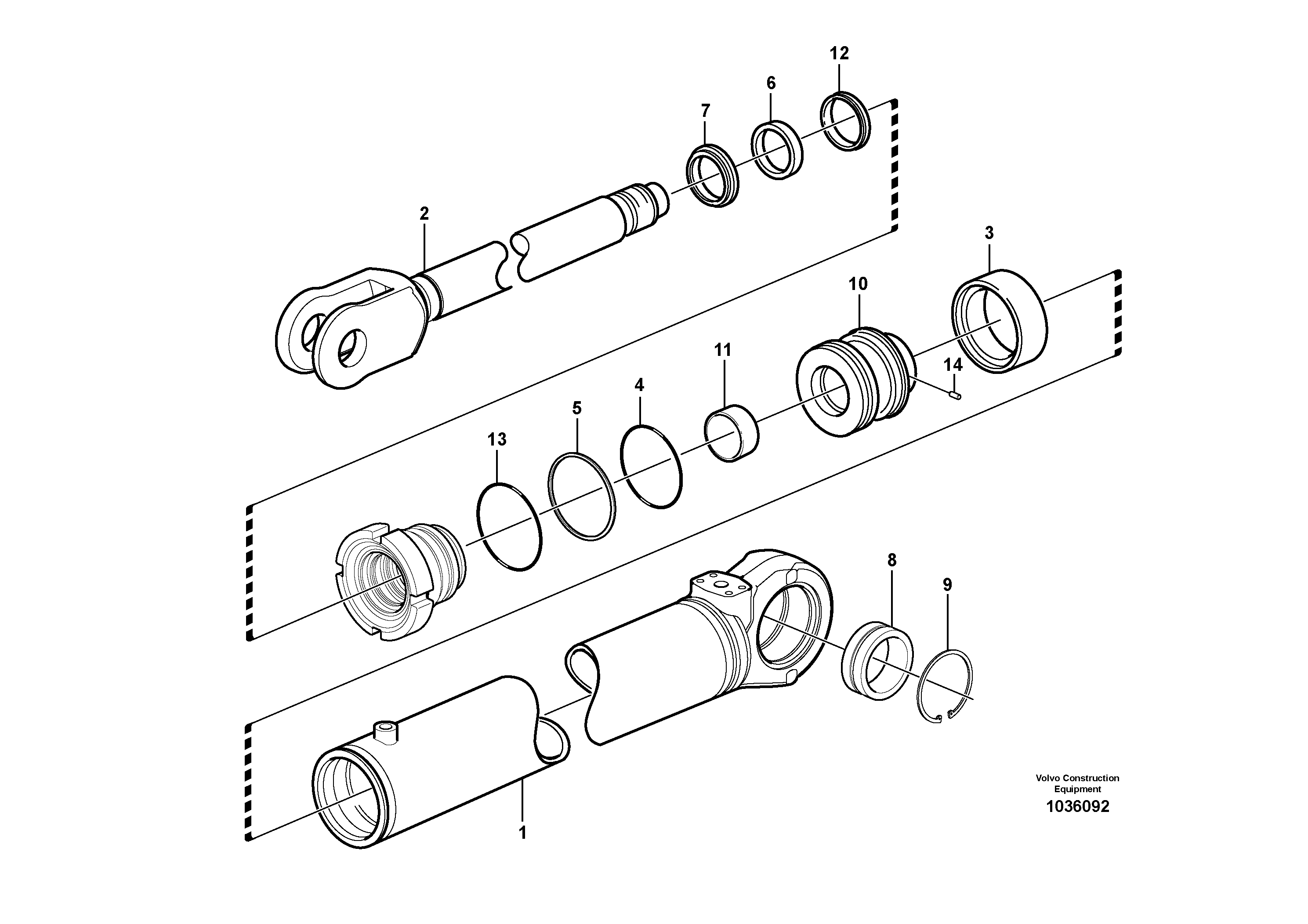 12

6

7

2

3

10

11

14

4

5

13

8

9

1

Volvo Construction Equipment

1036092