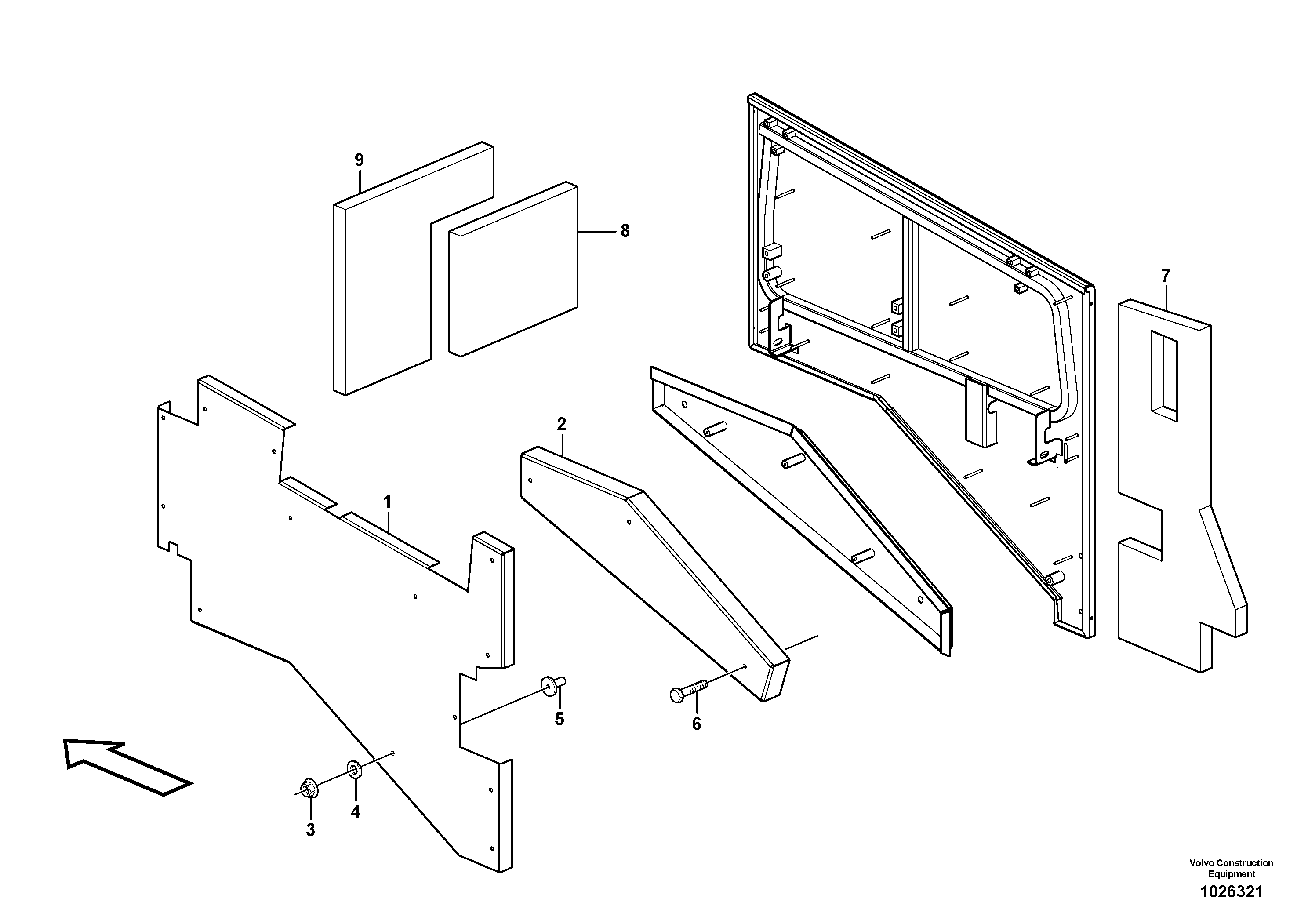 9
8
7
2
1
5
6
3
4
Volvo Construction Equipment
1026321