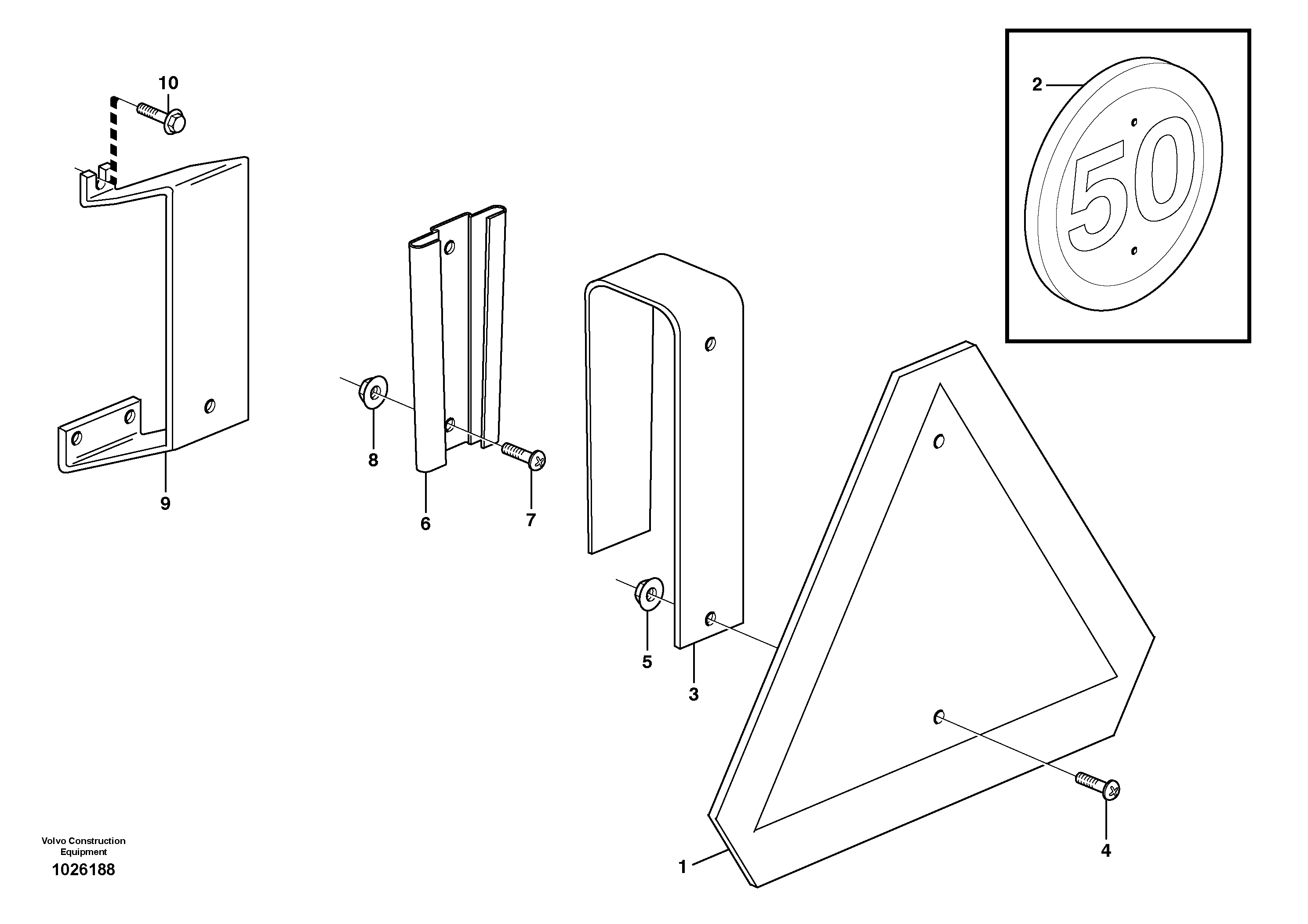 10

2

50

8

9

6

7

5

3

4

1

Volvo Construction Equipment
1026188