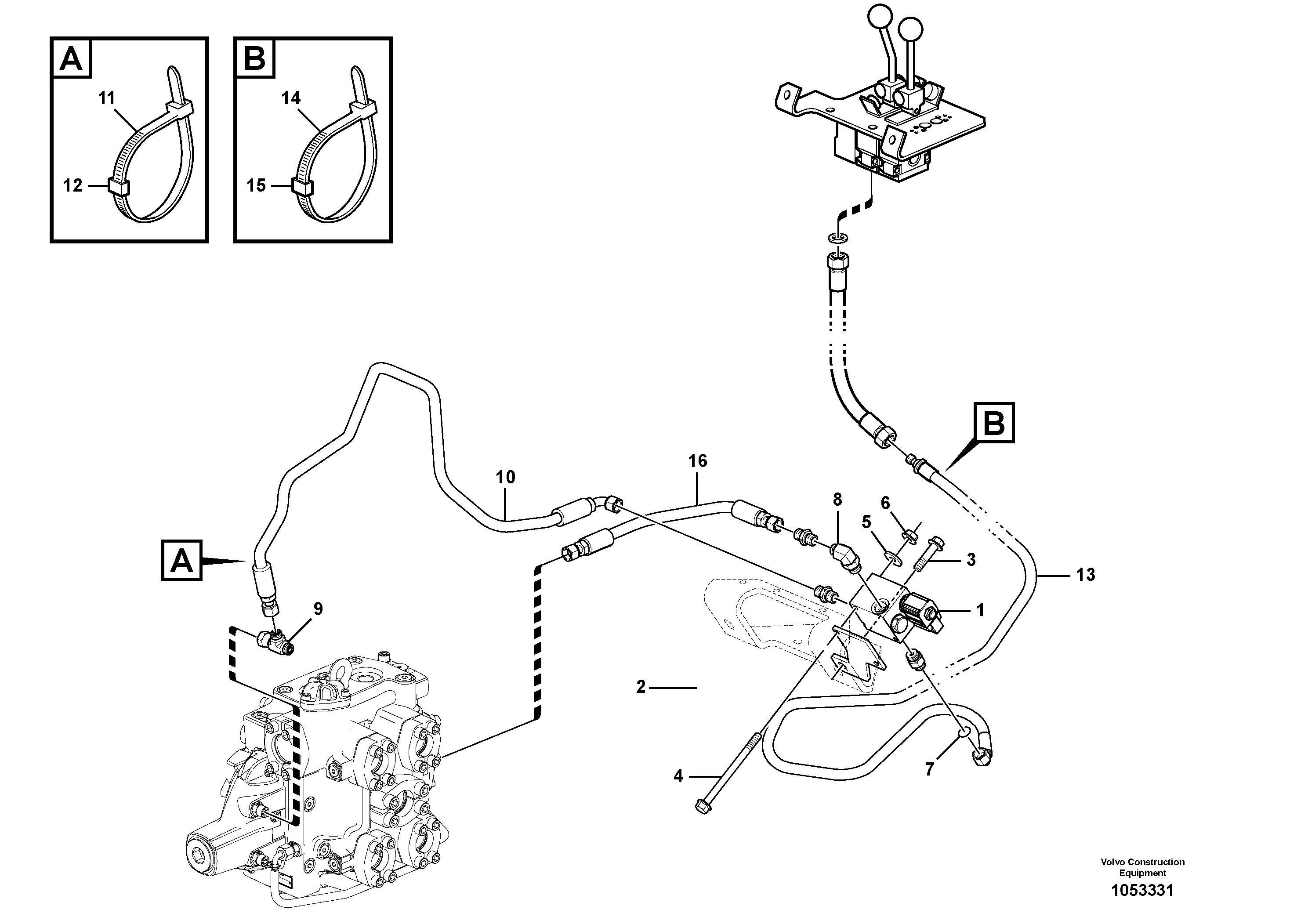 A
11
12
B
14
15
B
16
10
8
6
5
3
13
A
9
1
2
4
7
Volvo Construction Equipment
1053331