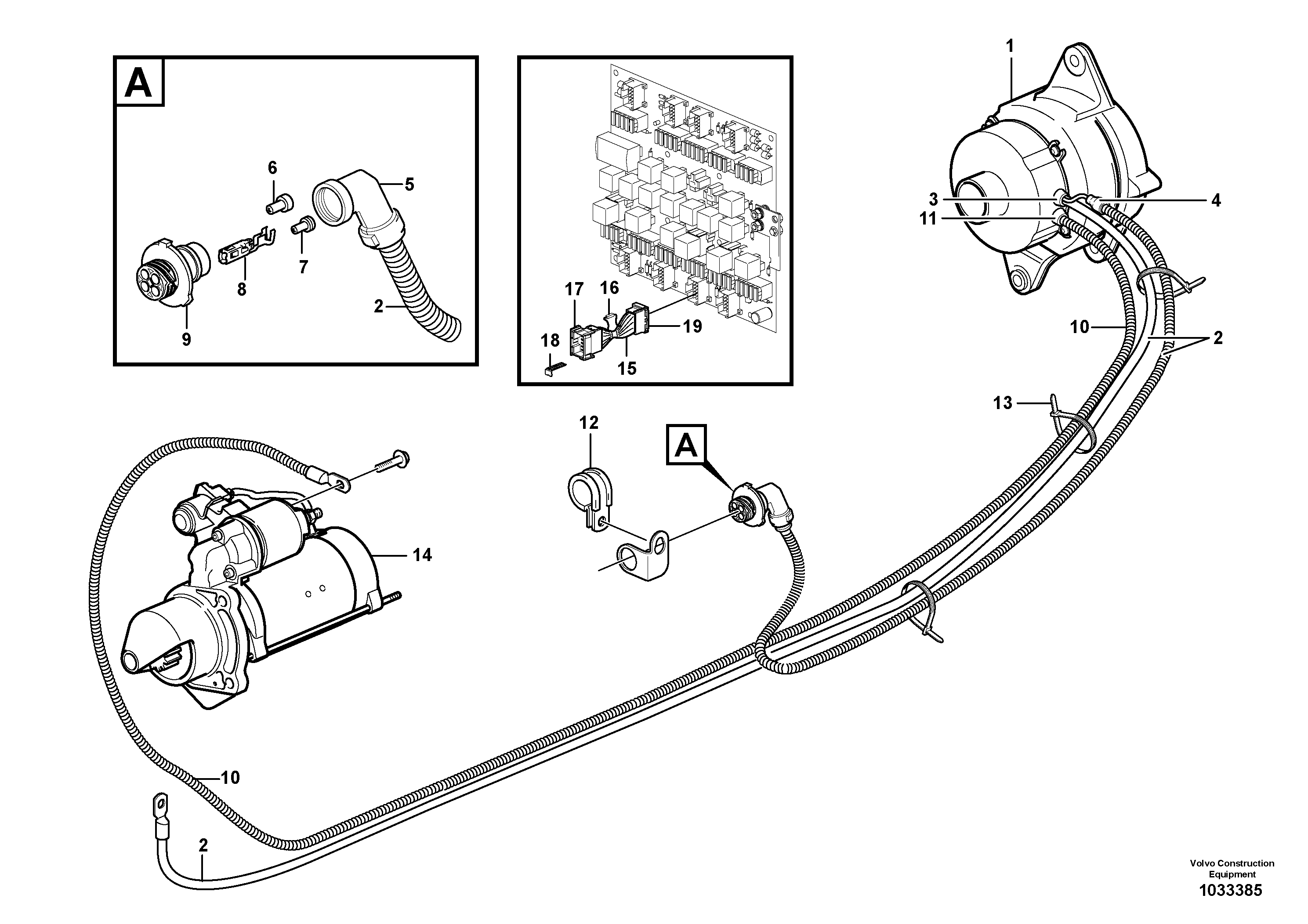 A

6

5

7

8

2

9

17

16

19

18

15

1

3

4

11

10

2

13

12

A

14

10

2

Volvo Construction Equipment

1033385