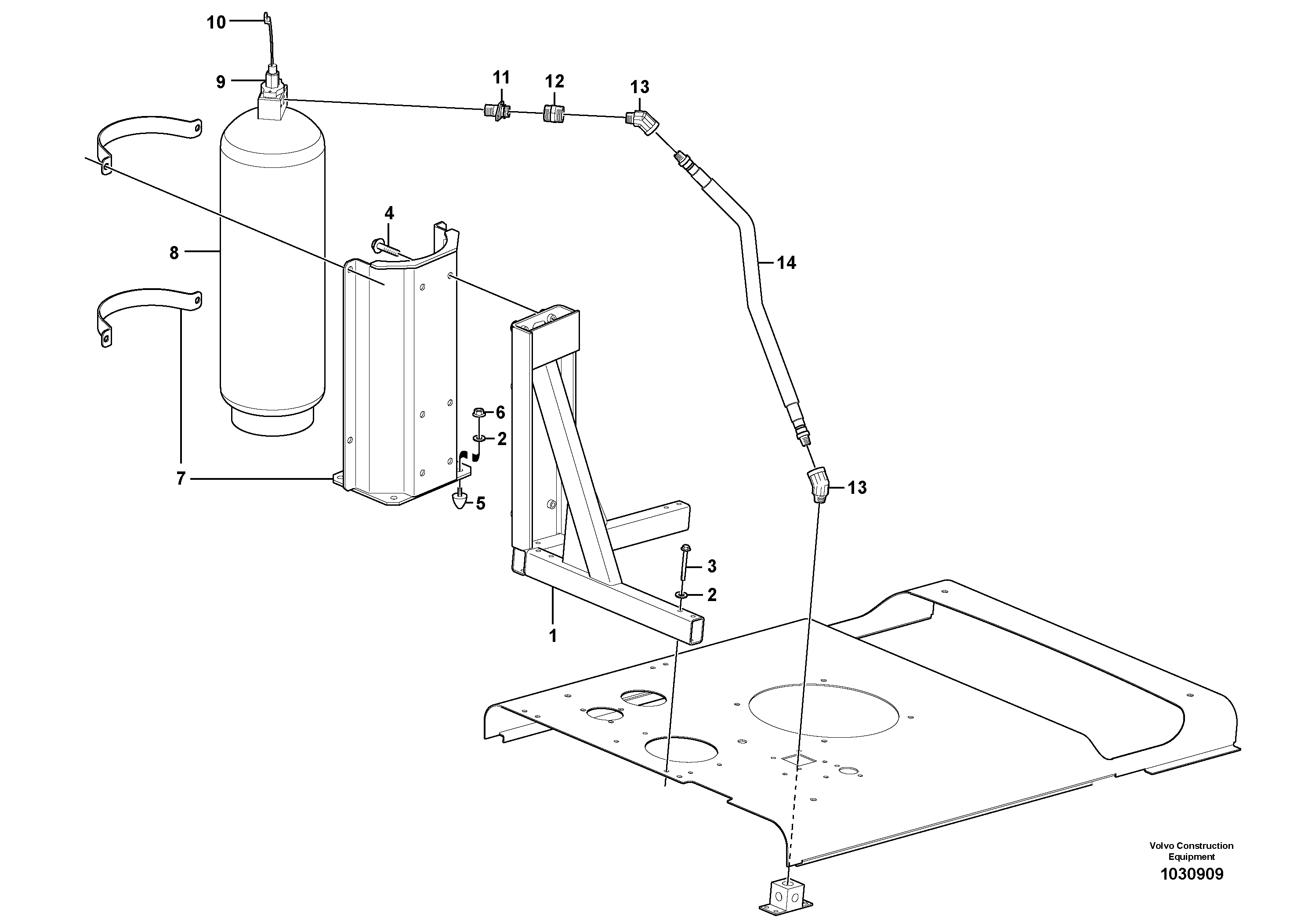 10

9

11

12

13

4

8

14

6

2

7

5

13

3

2

1

Volvo Construction Equipment

1030909