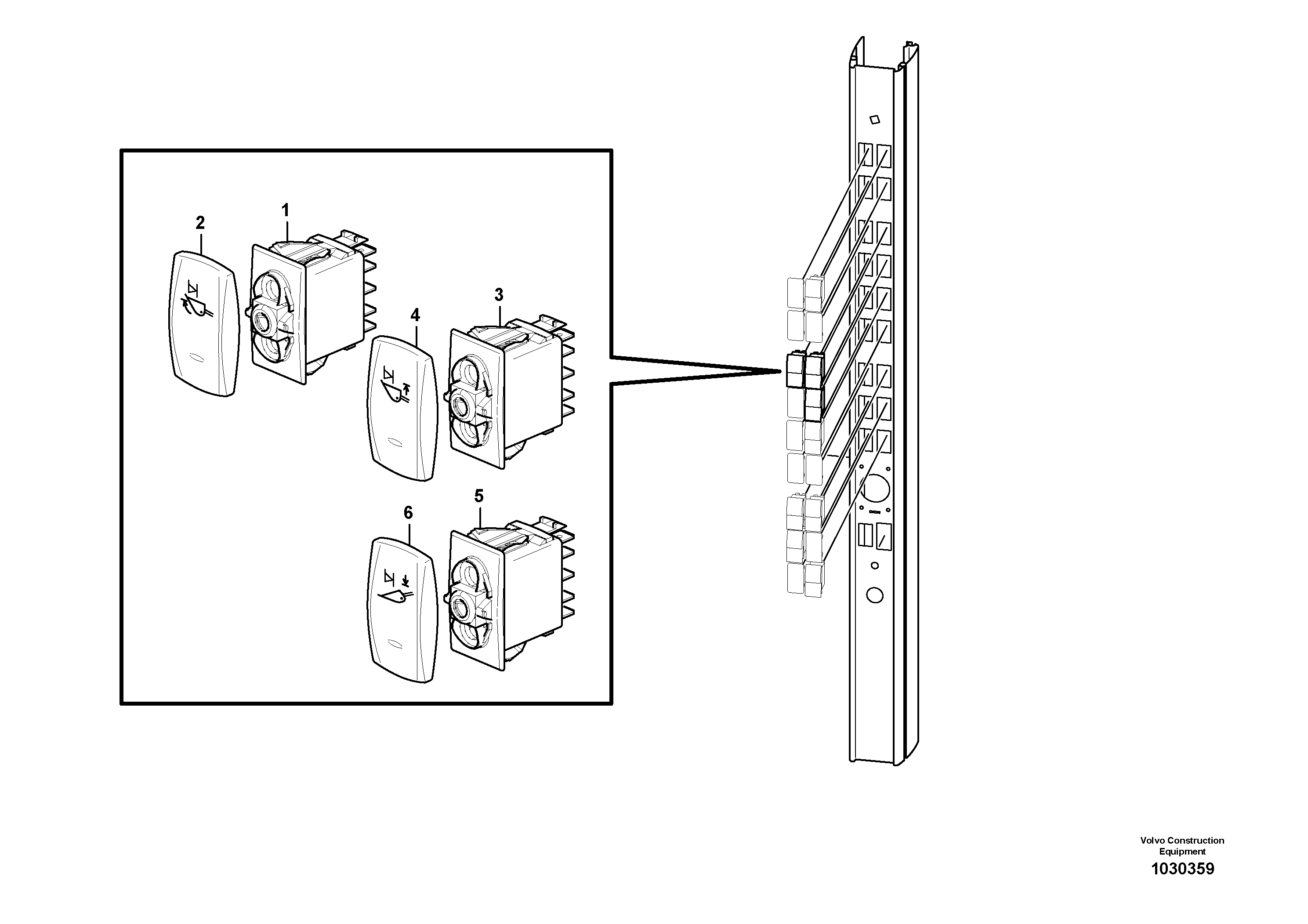 2
1
4
3
6
5

Volvo Construction Equipment
1030359