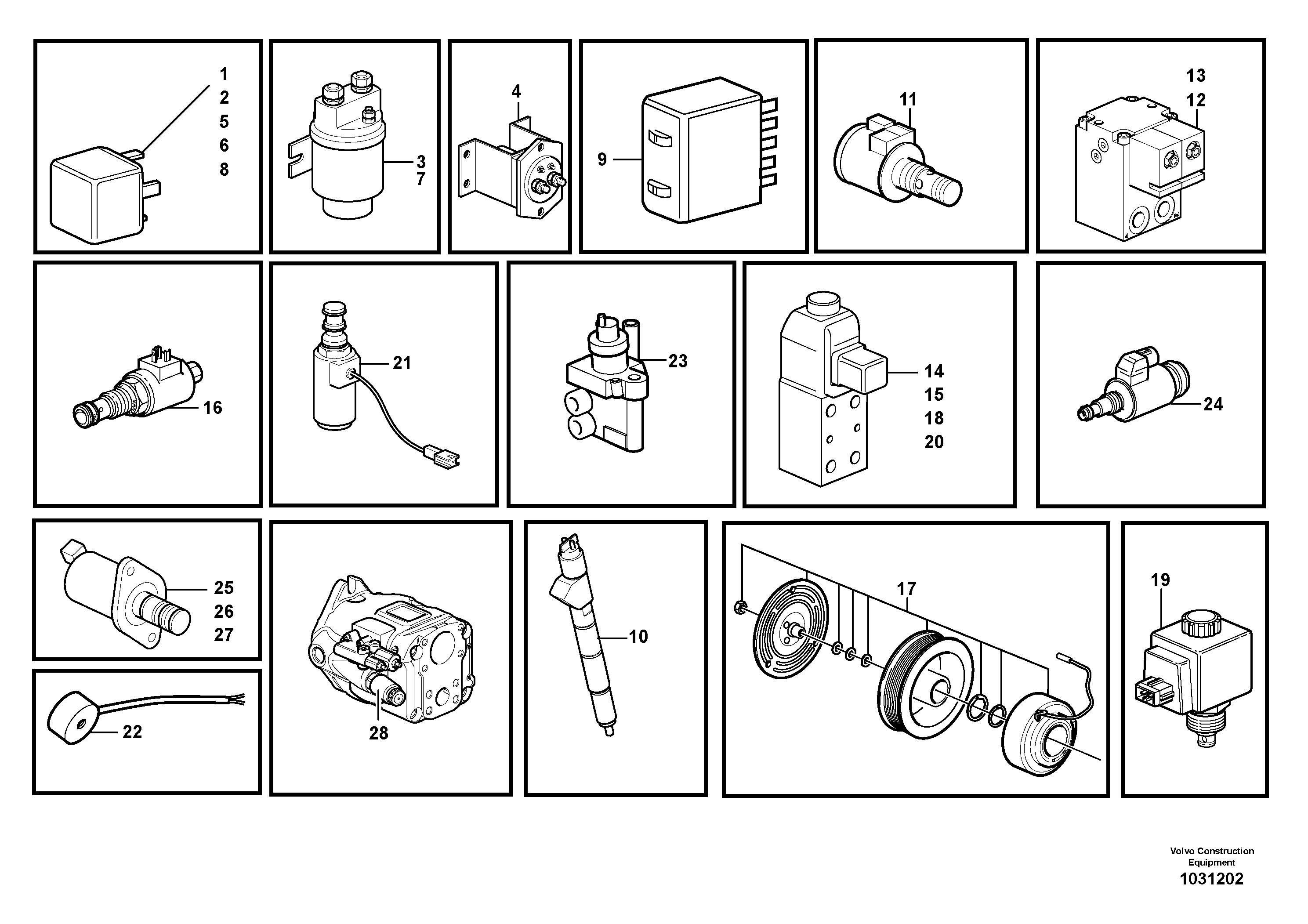 1
2
5
6
8

3
7

4

9

11

13
12

16

21

23

14
15
18
20

24

25
26
27

22

28

10

17

19

Volvo Construction Equipment
1031202