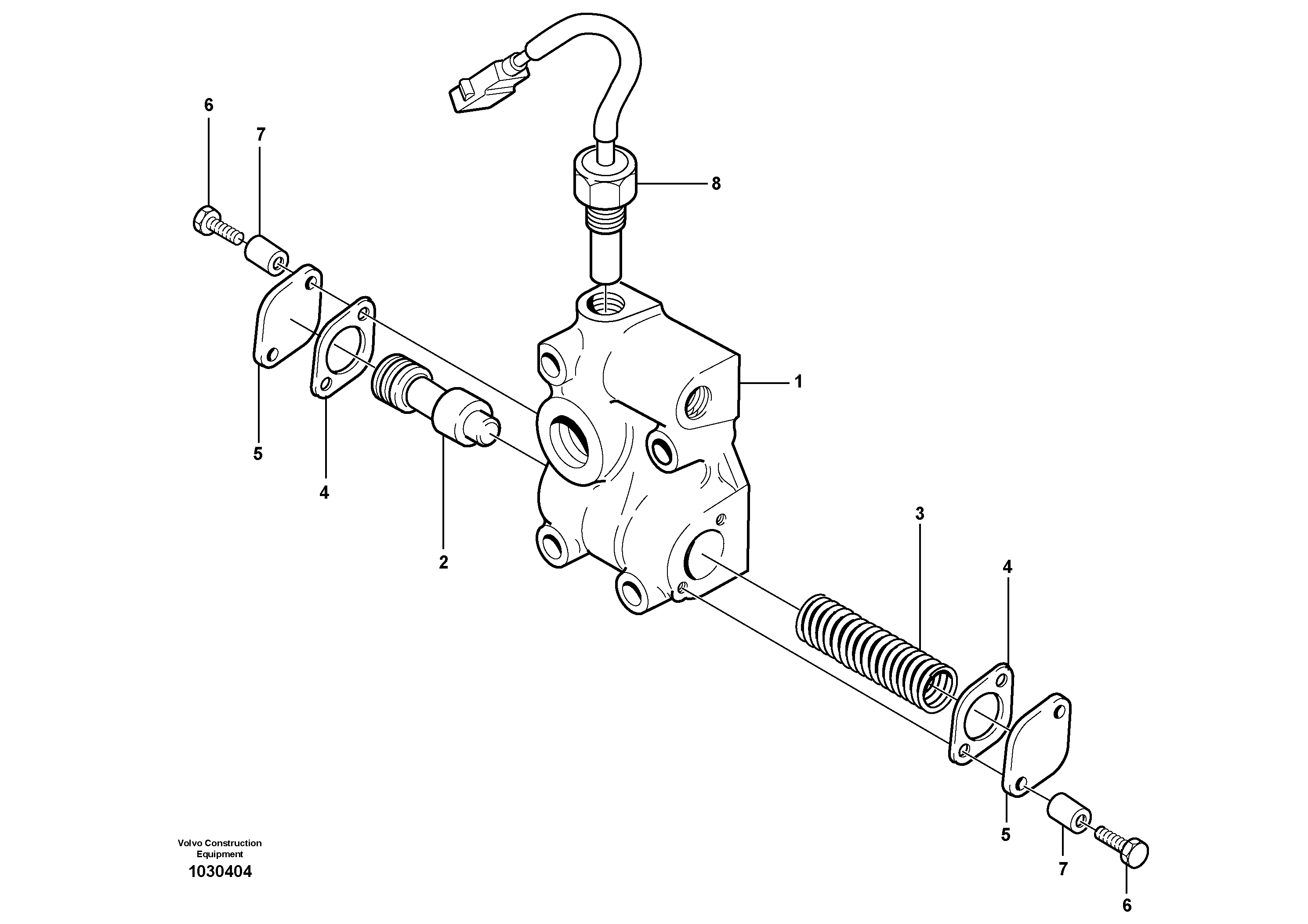 6
7
8
1
5
4
2
3
4
5
7
6

Volvo Construction Equipment
1030404