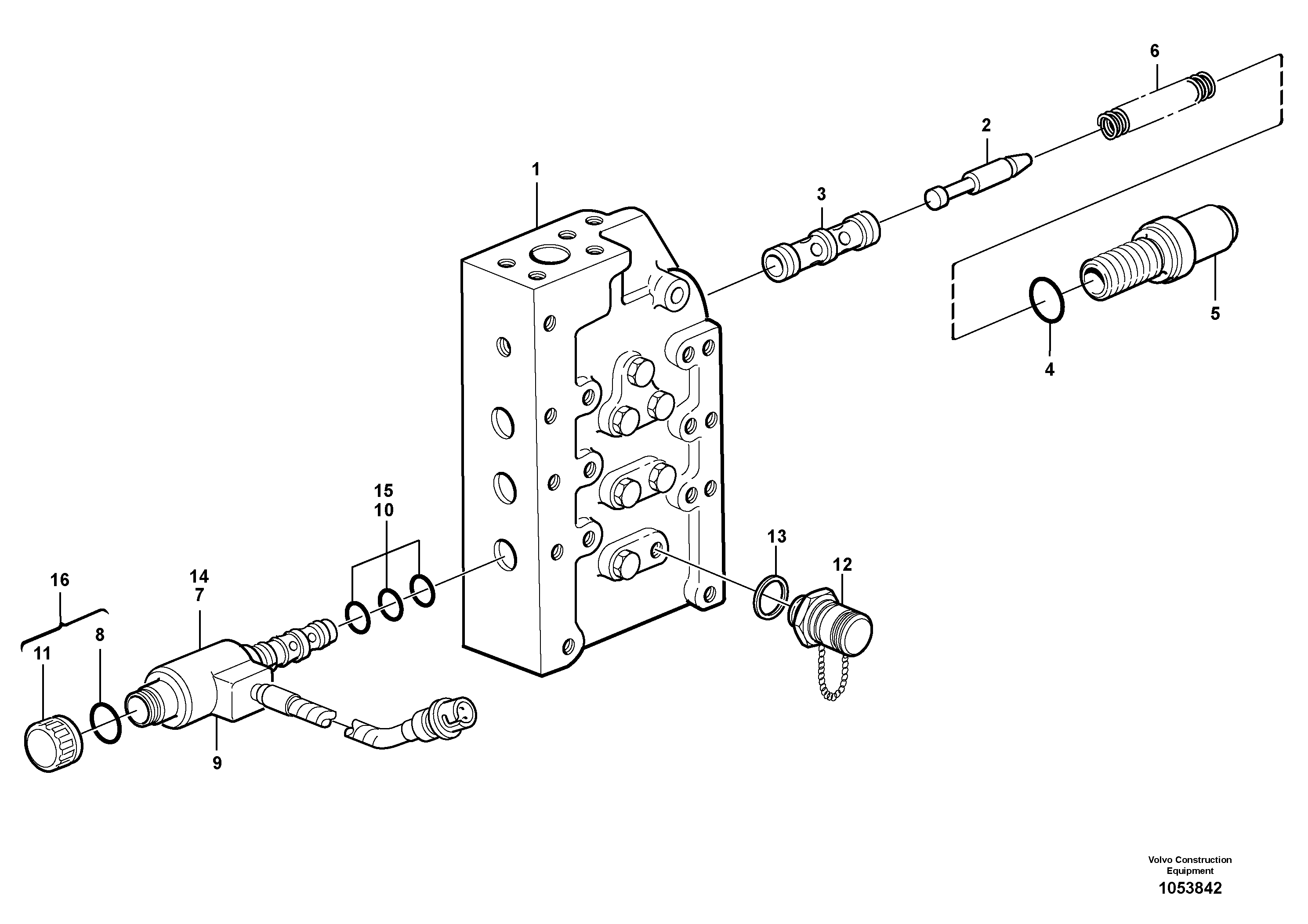 6

2

1

3

5

4

15
10

13

12

16

14
7

8

11

9

Volvo Construction
Equipment

1053842