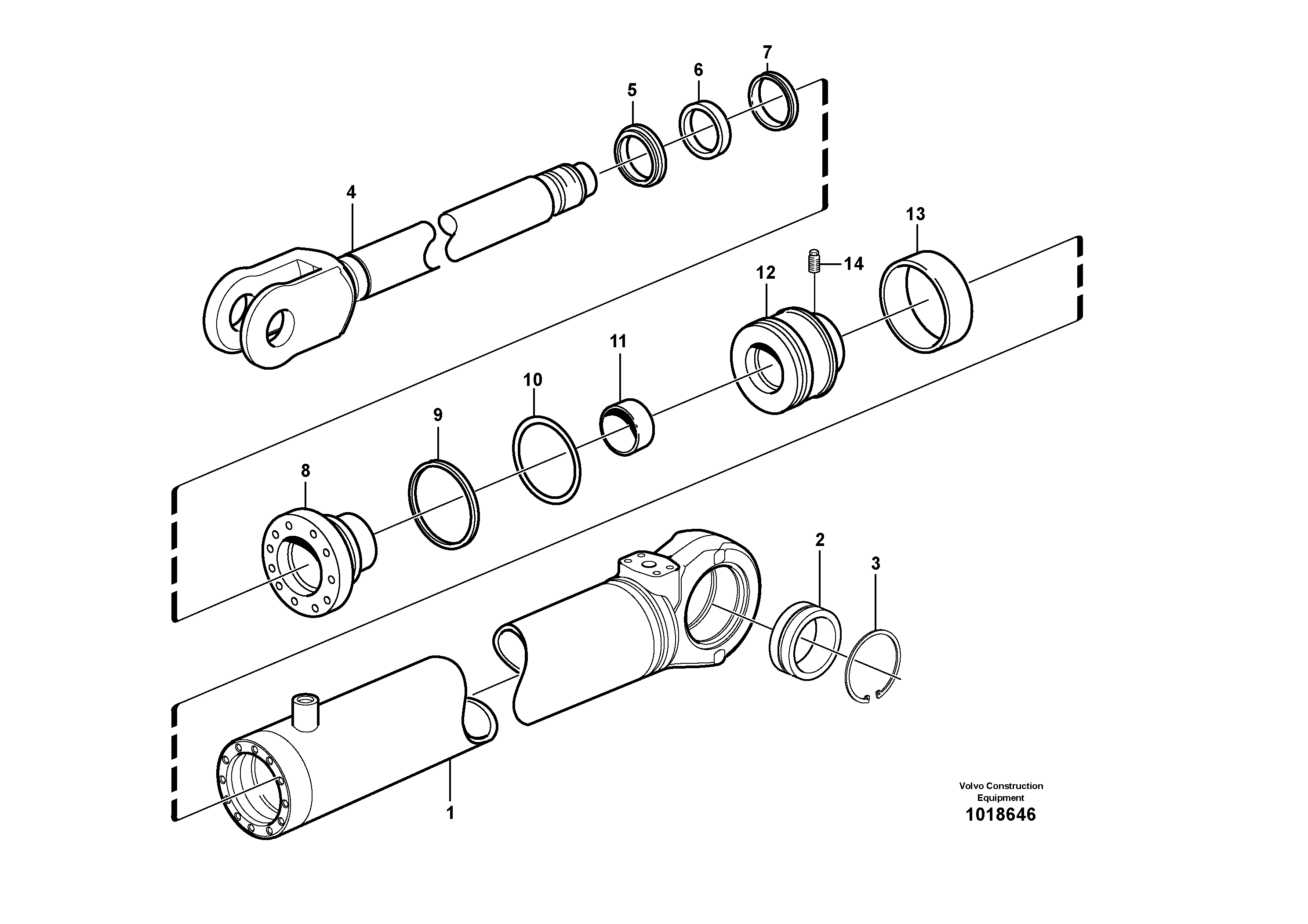 7
6
5
4
13
14
12
11
10
9
8
2
3
1

Volvo Construction Equipment
1018646