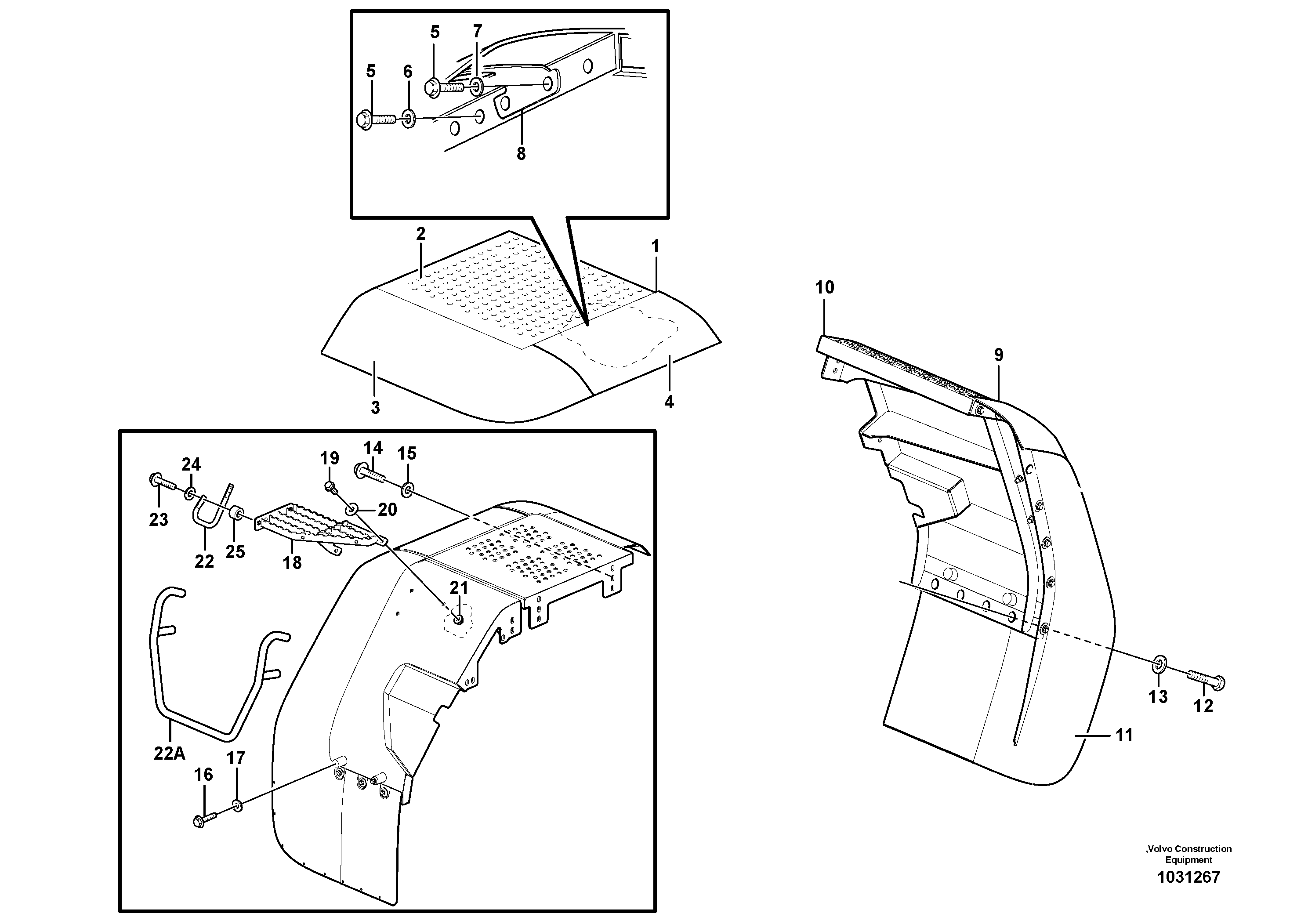 5
7
5
6
8
2
1
3
4
10
9
24
19
14
15
23
20
22
25
18
21
22A
17
16
13
12
11
,Volvo Construction Equipment
1031267