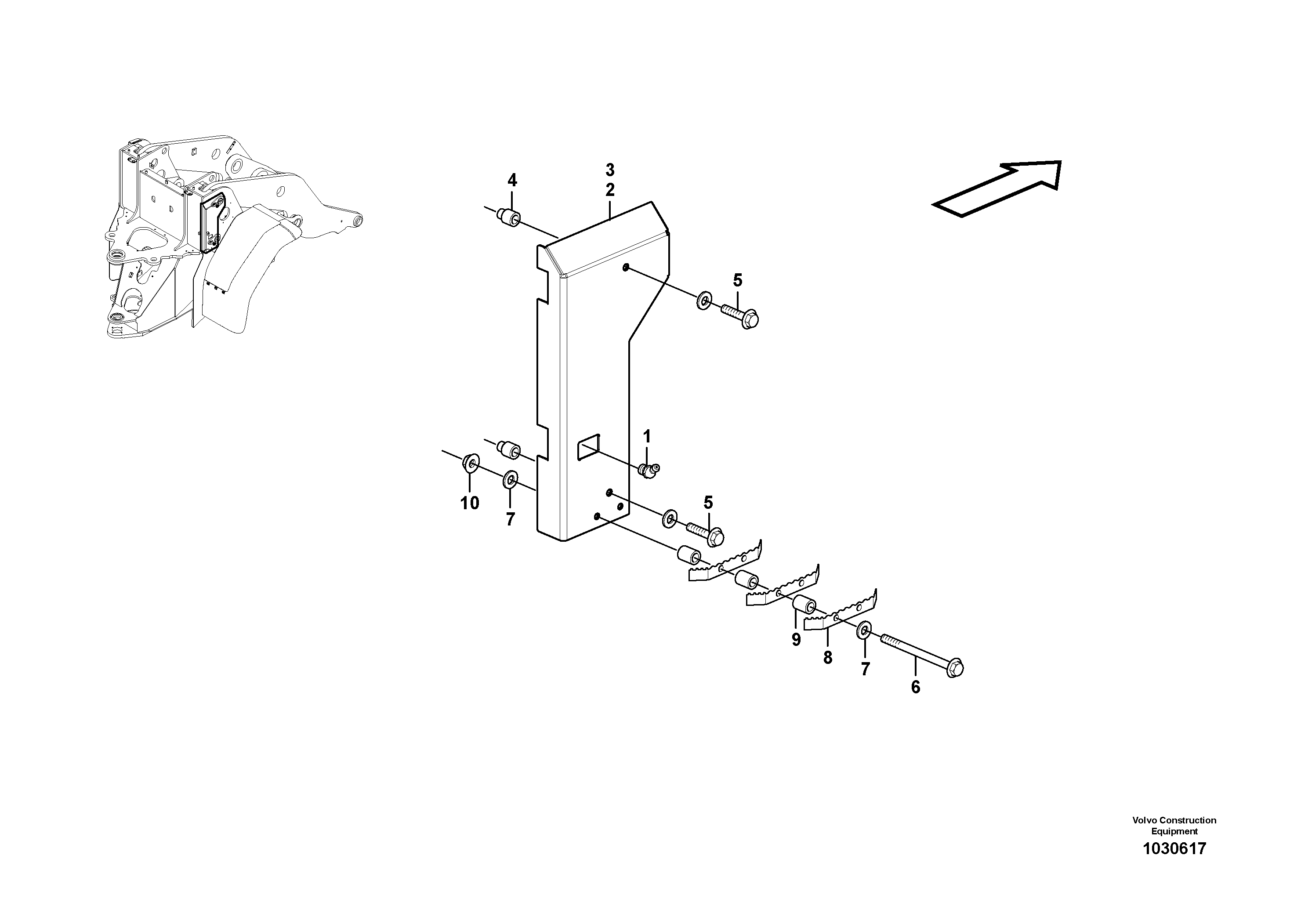 4
3
2
5
1
10
7
5
9
8
7
6

Volvo Construction Equipment
1030617