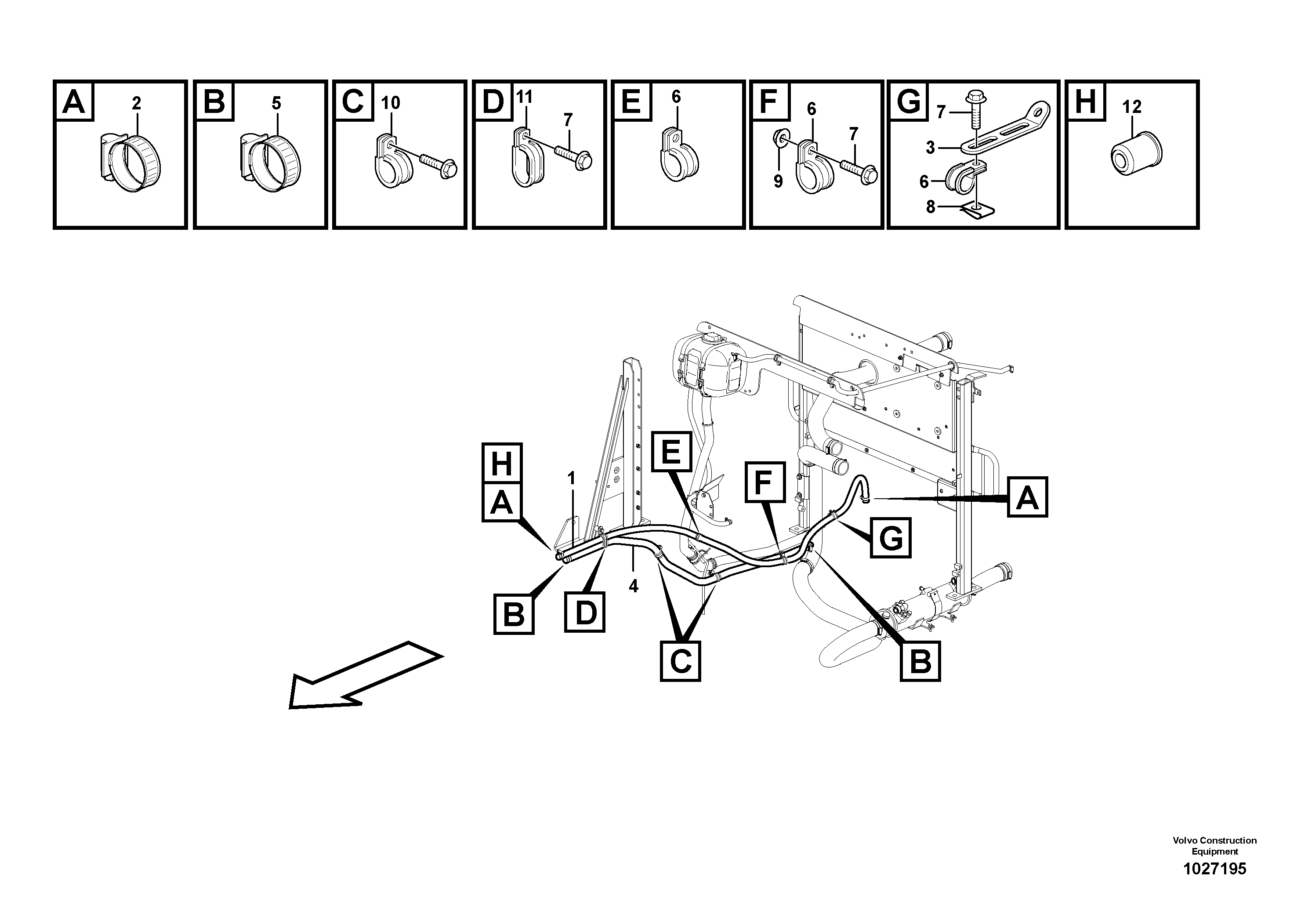 A 2
B 5
C 10
D 11 7
E 6
F 6 7 9
G 7 3 6 8
H 12

H
A
1
E
F
A
G
B
D
4
C
B

Volvo Construction Equipment
1027195