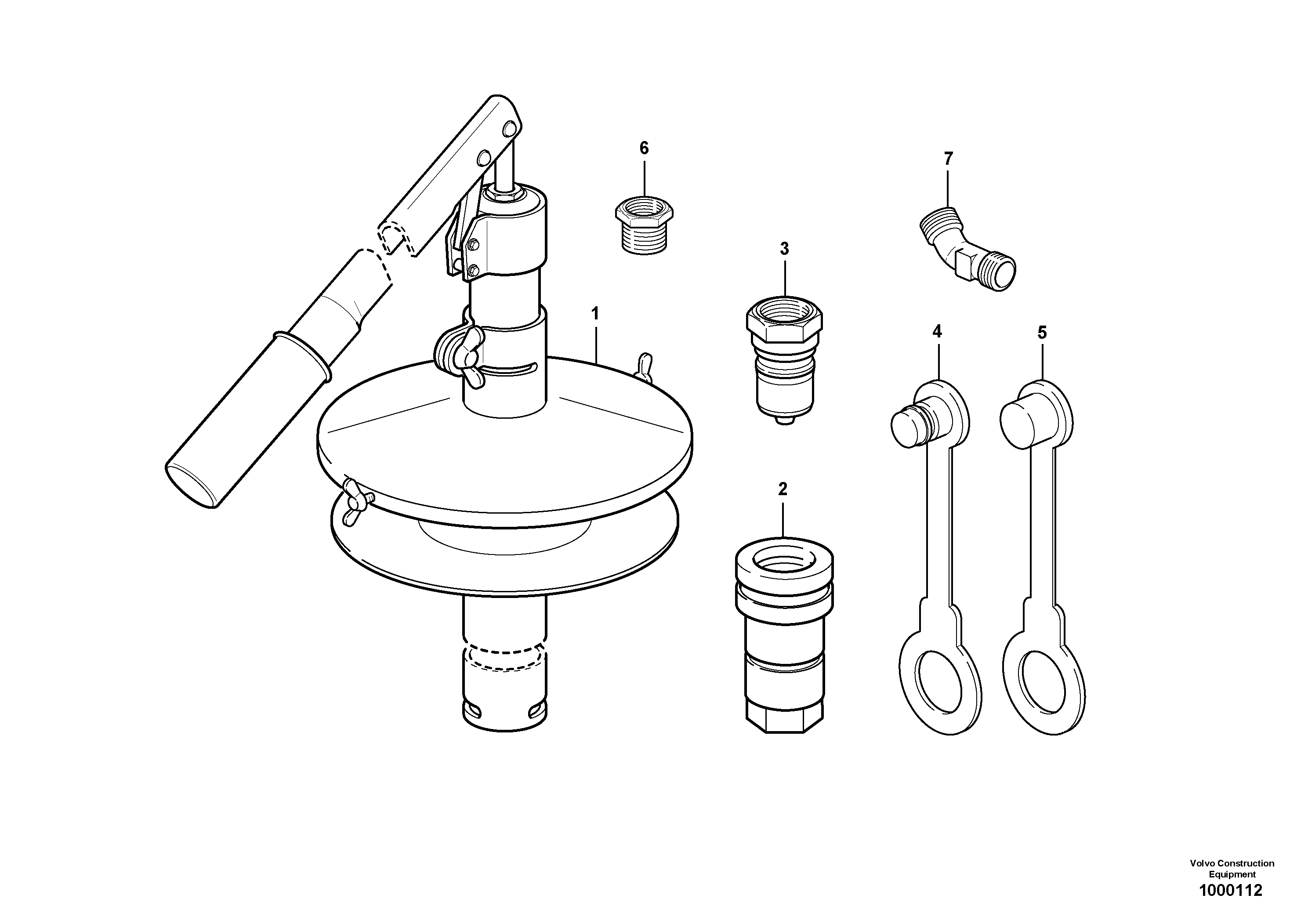 6

7

3

1

4

5

2

Volvo Construction Equipment

1000112