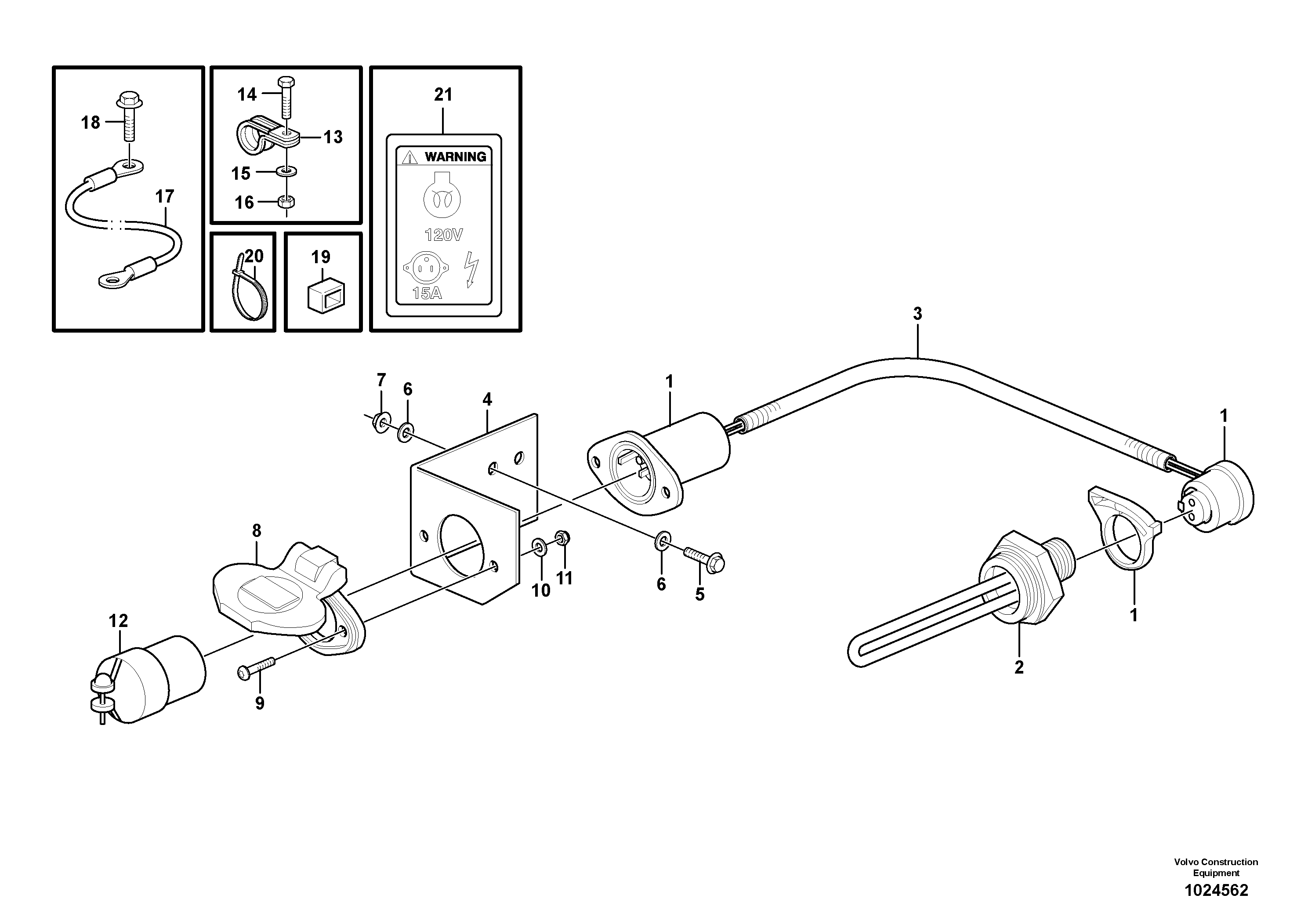 18
17
14
13
15
16
20
19
21
WARNING
120V
15A
3
7
6
4
1
1
8
10
11
6
5
1
2
12
9
Volvo Construction Equipment
1024562