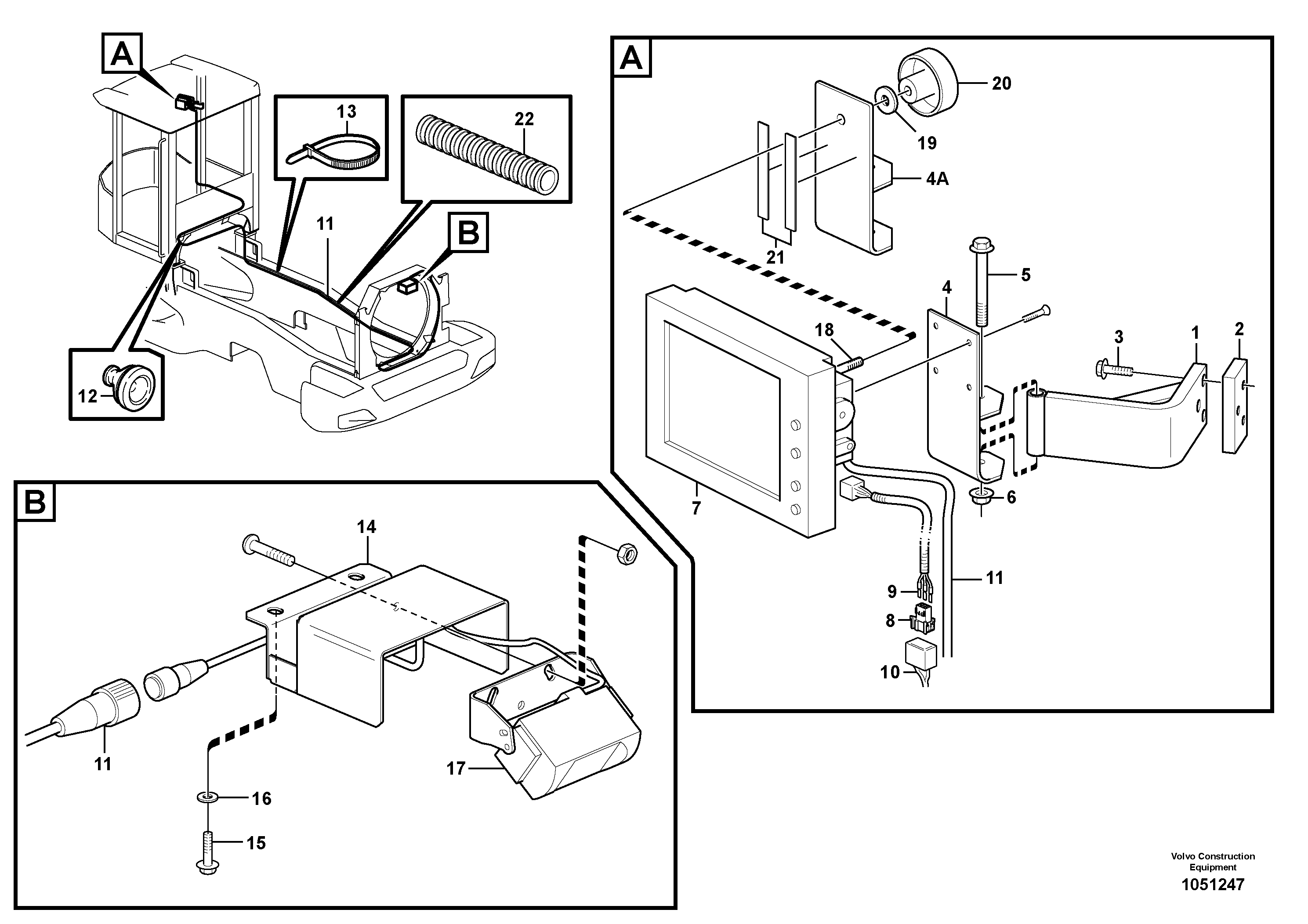 A

13

22

11

B

12

A

20

19

4A

21

5

4

18

3

1

2

7

6

11

9

8

10

B

14

11

17

16

15

Volvo Construction Equipment

1051247