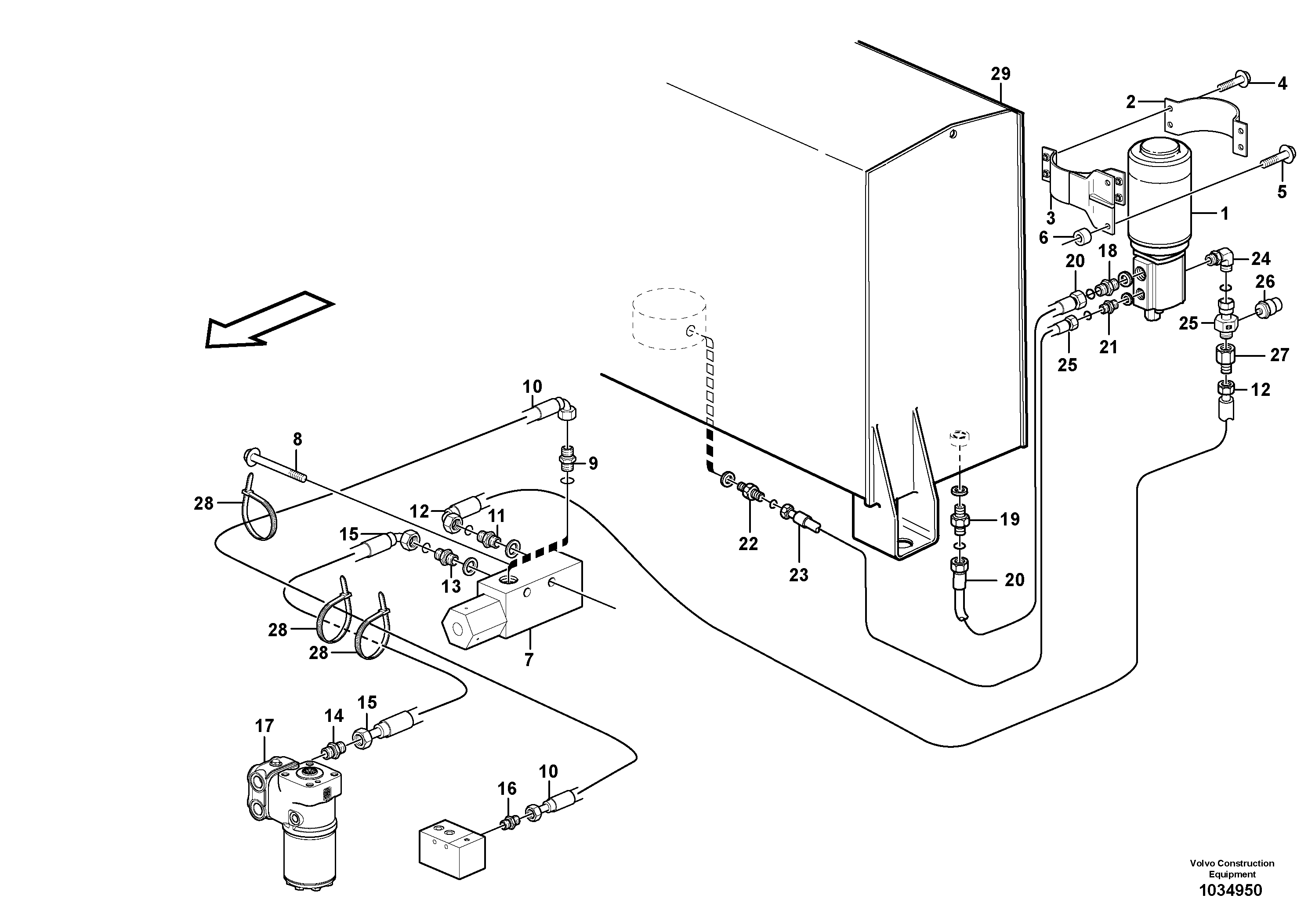 29
4
2
5
3
1
6
20
18
24
26
25
25
21
27
12
10
8
9
28
12
11
15
13
22
23
19
20
28
28
7
17
14
15
16
10

Volvo Construction Equipment
1034950