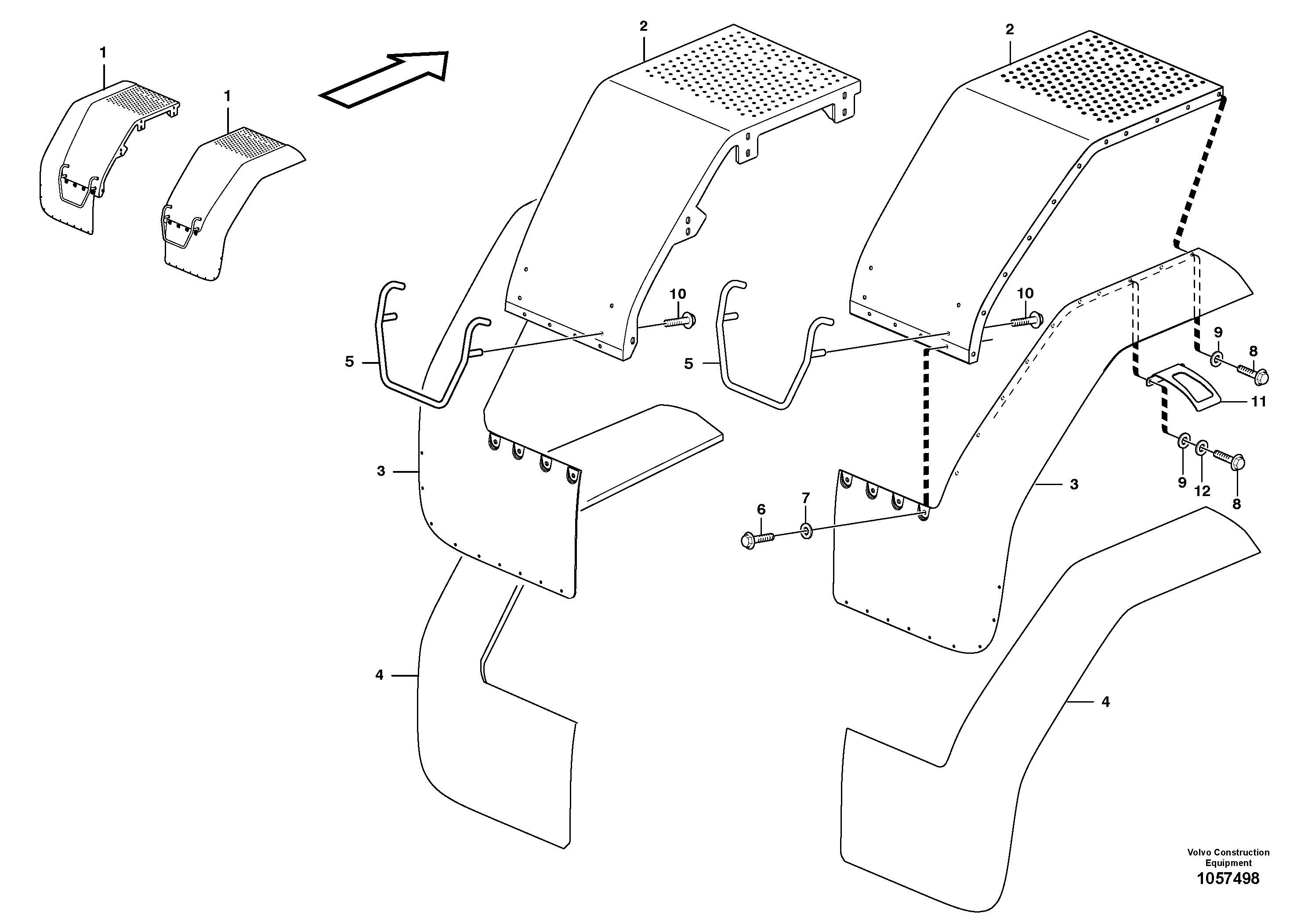 1
1
2
2
10
10
5
5
9
8
11
3
3
9
12
8
6
7
4
4
Volvo Construction Equipment
1057498