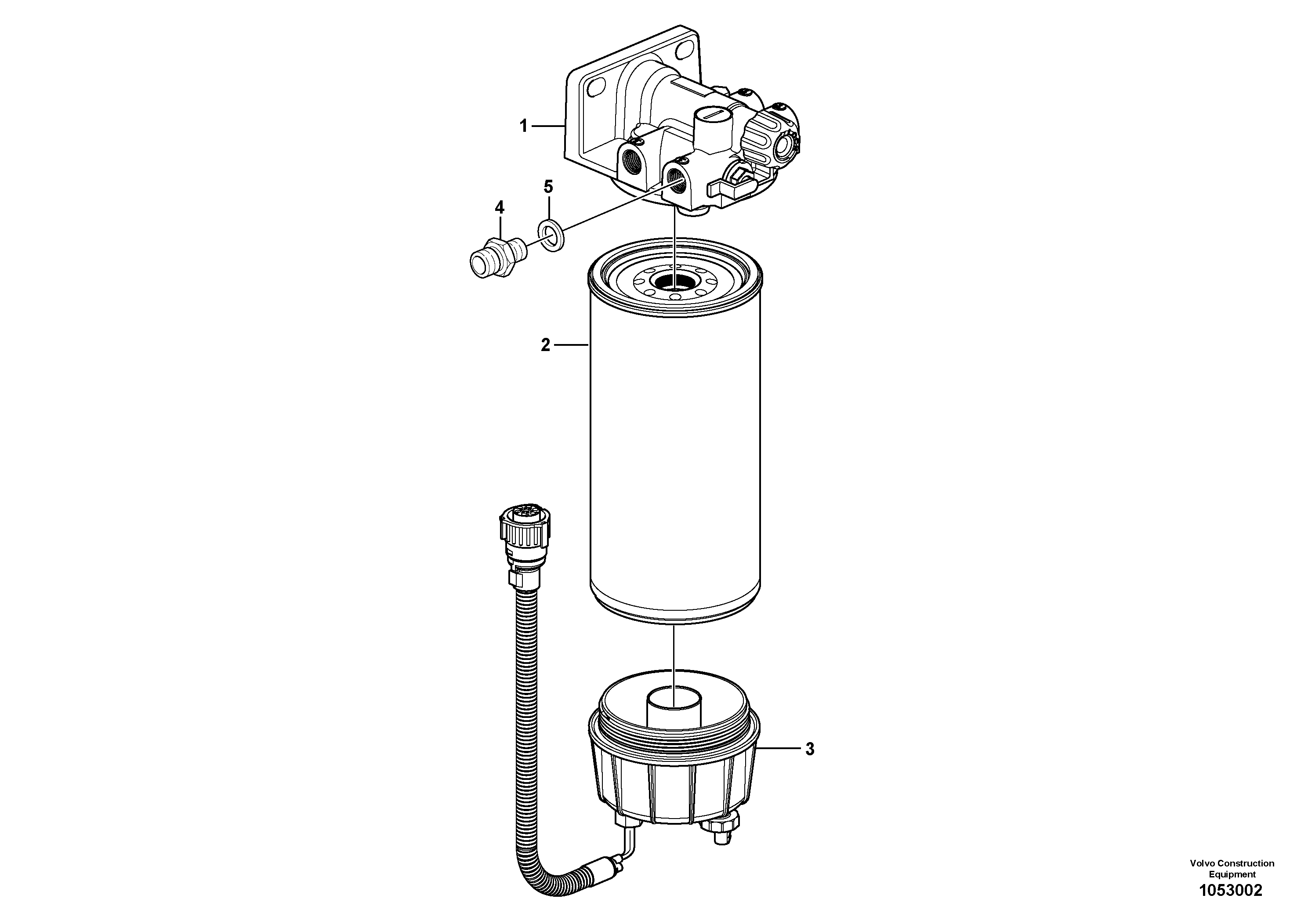 1

5

4

2

3

Volvo Construction Equipment

1053002