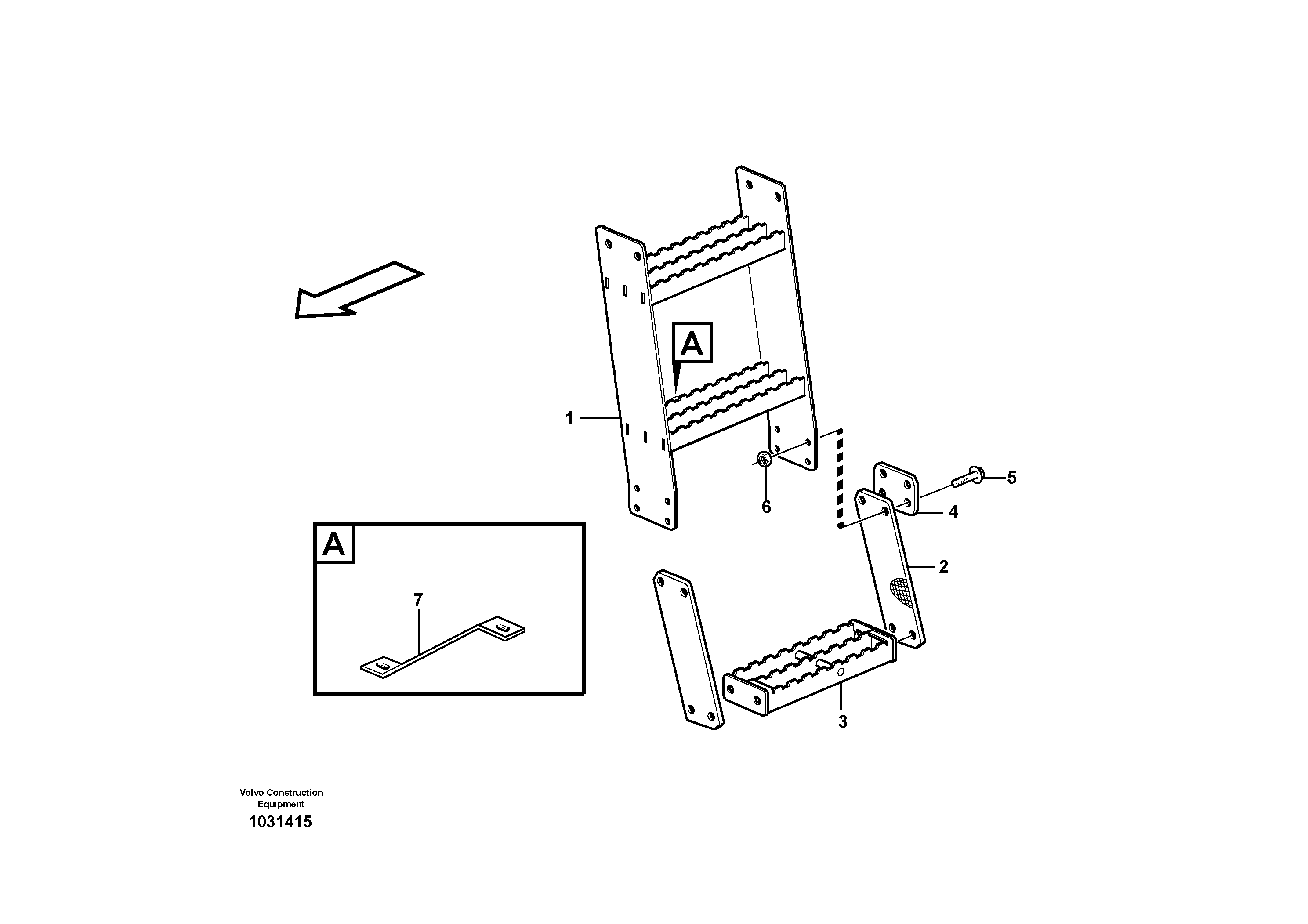 A

1

6

5

4

2

A

7

3

Volvo Construction Equipment

1031415