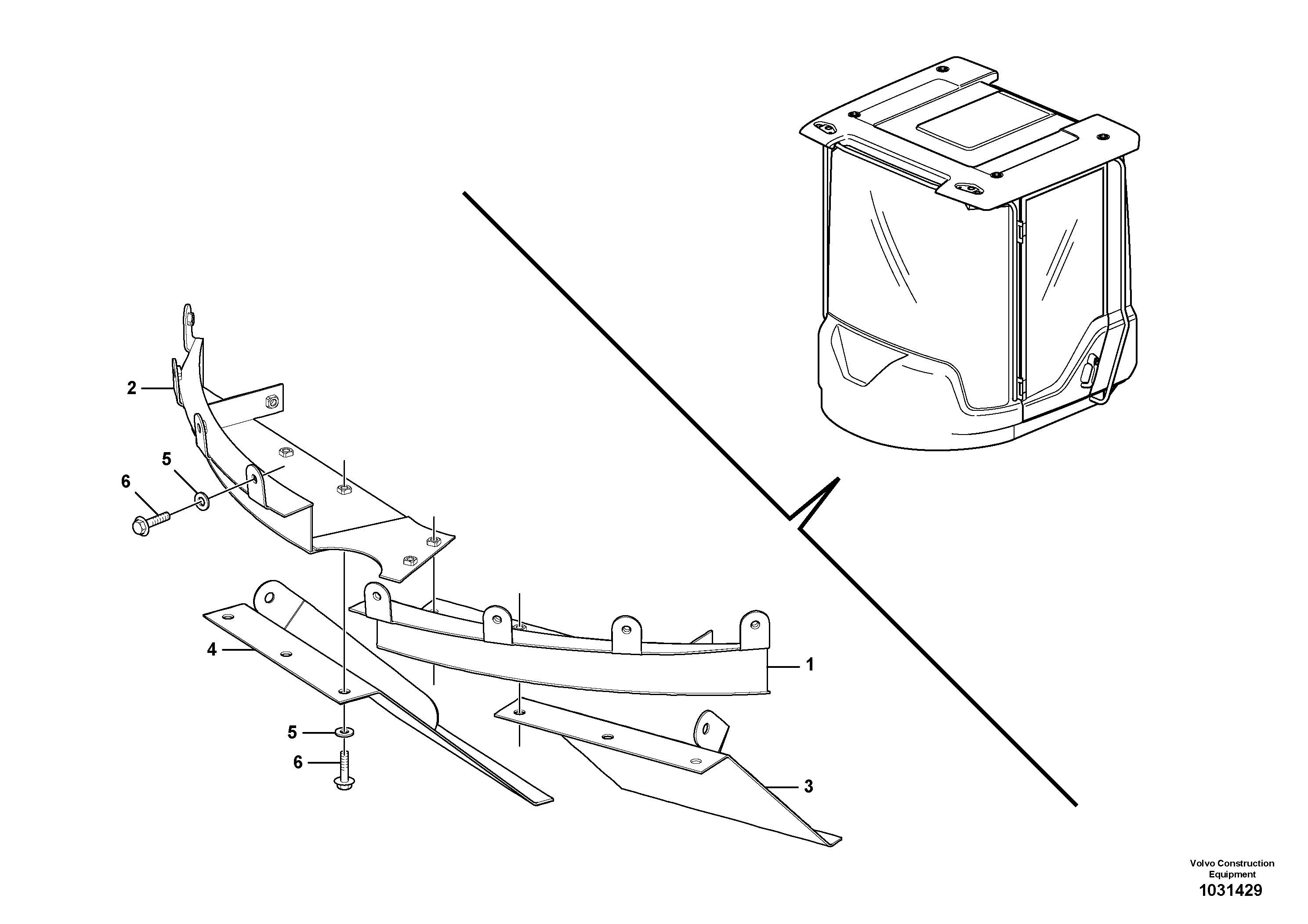 2

5

6

4

1

5

6

3

Volvo Construction Equipment

1031429