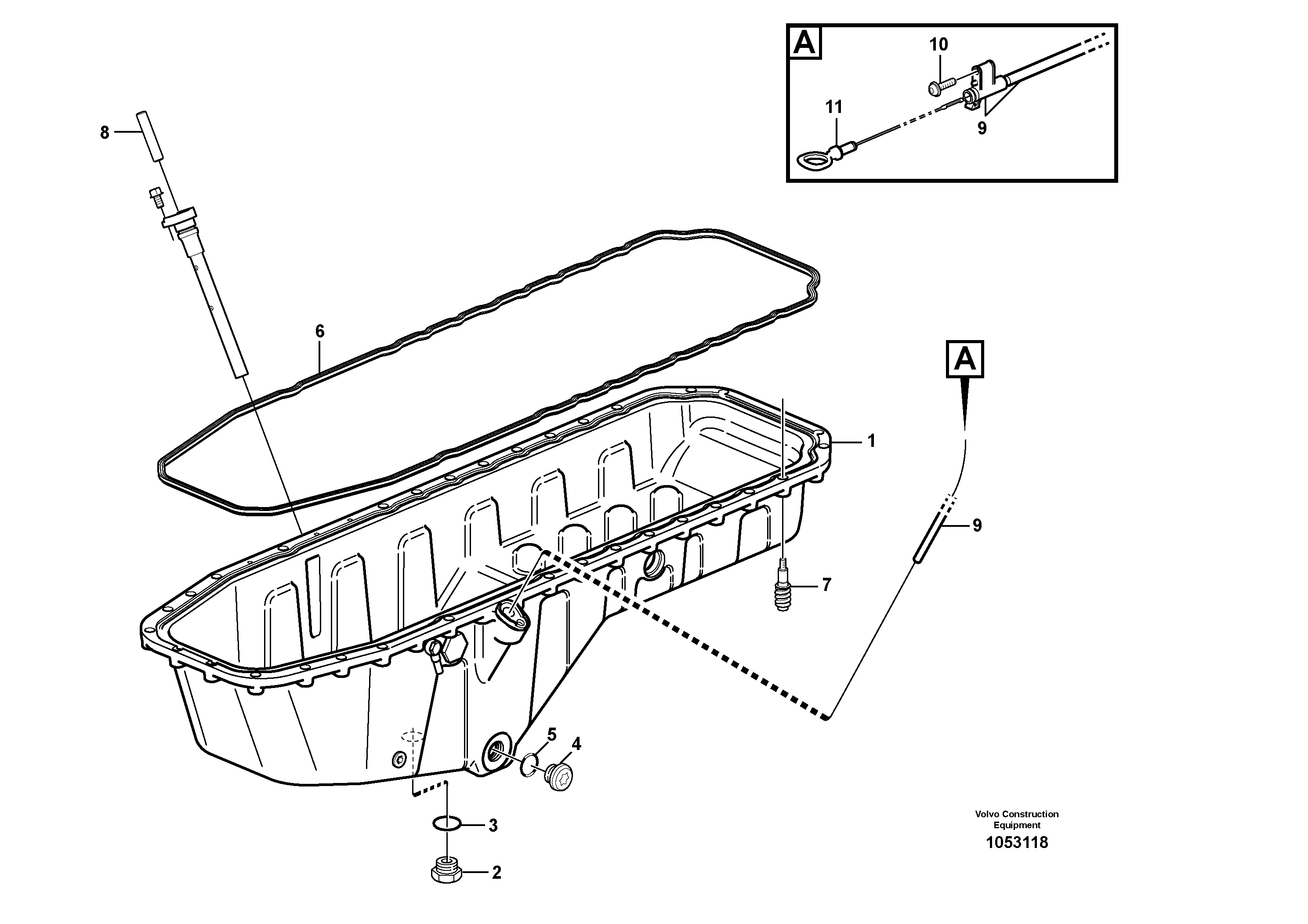 A

10

11

9

8

6

A

1

9

7

5

4

3

2

Volvo Construction Equipment

1053118