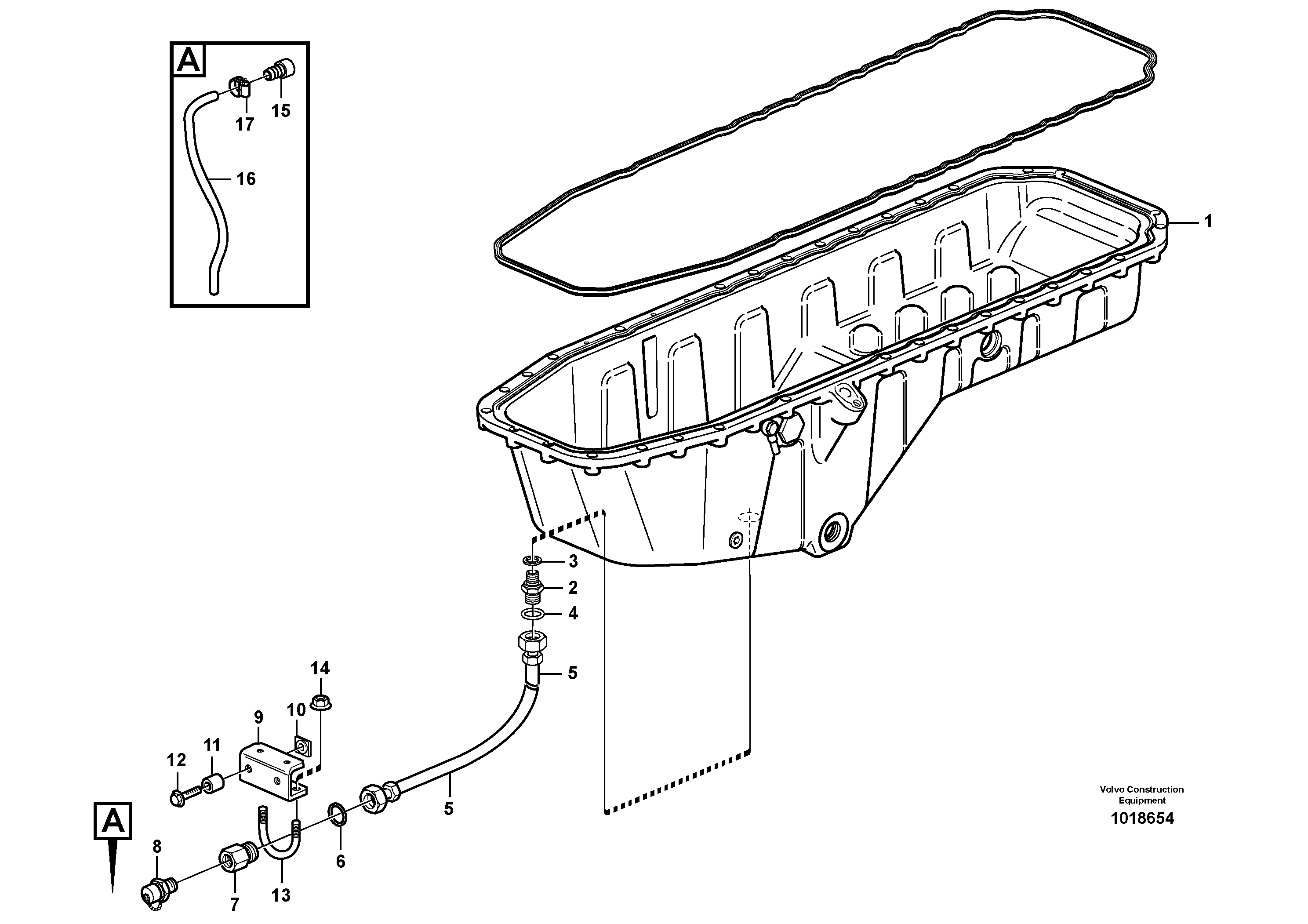 A
17
15
16
1
3
2
4
5
14
10
9
11
12
5
A
8
7
13
6
Volvo Construction Equipment
1018654