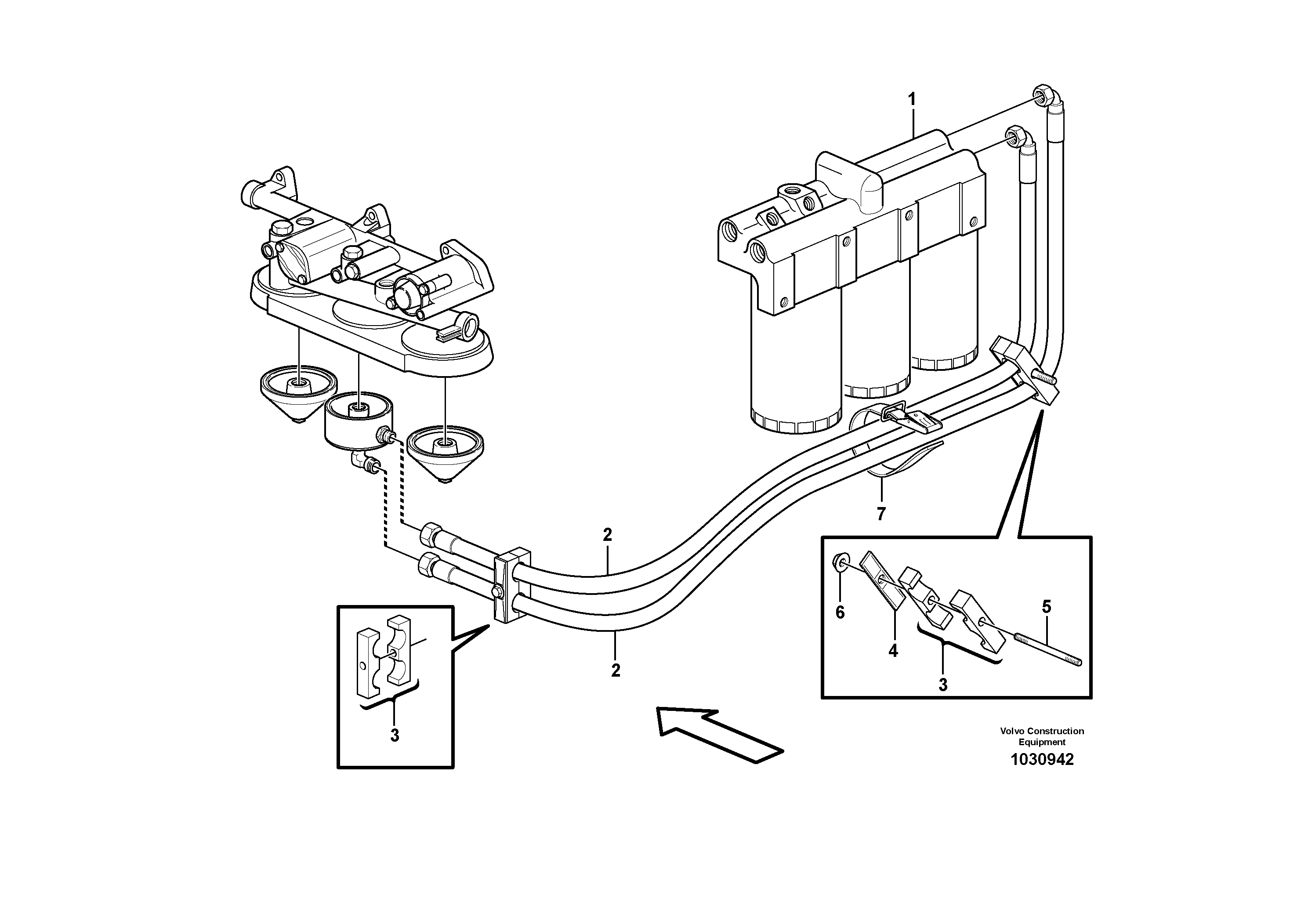 1

7

2

2

3

6

4

3

5

Volvo Construction Equipment
1030942