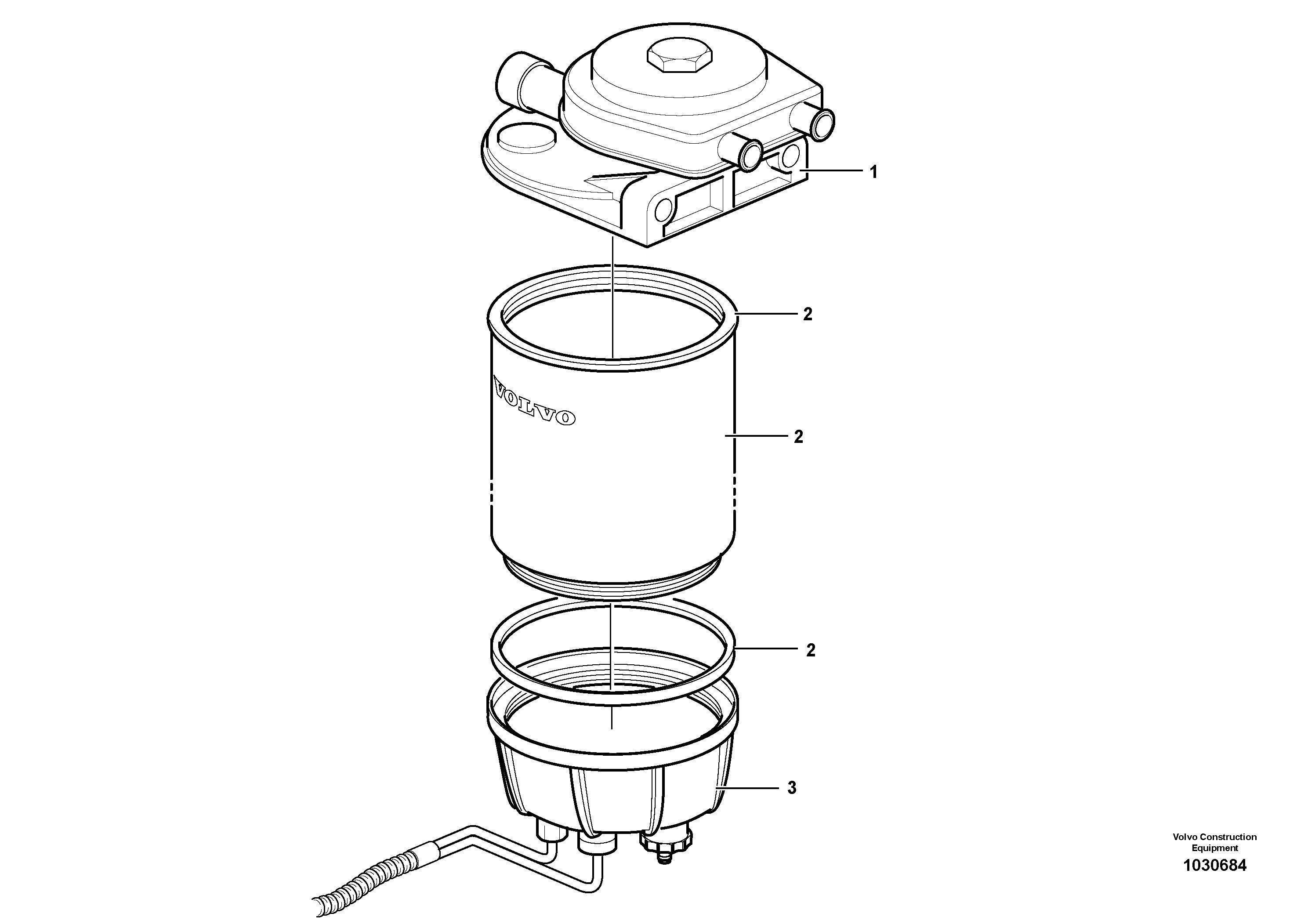 1

2

VOLVO

2

2

3

Volvo Construction Equipment

1030684