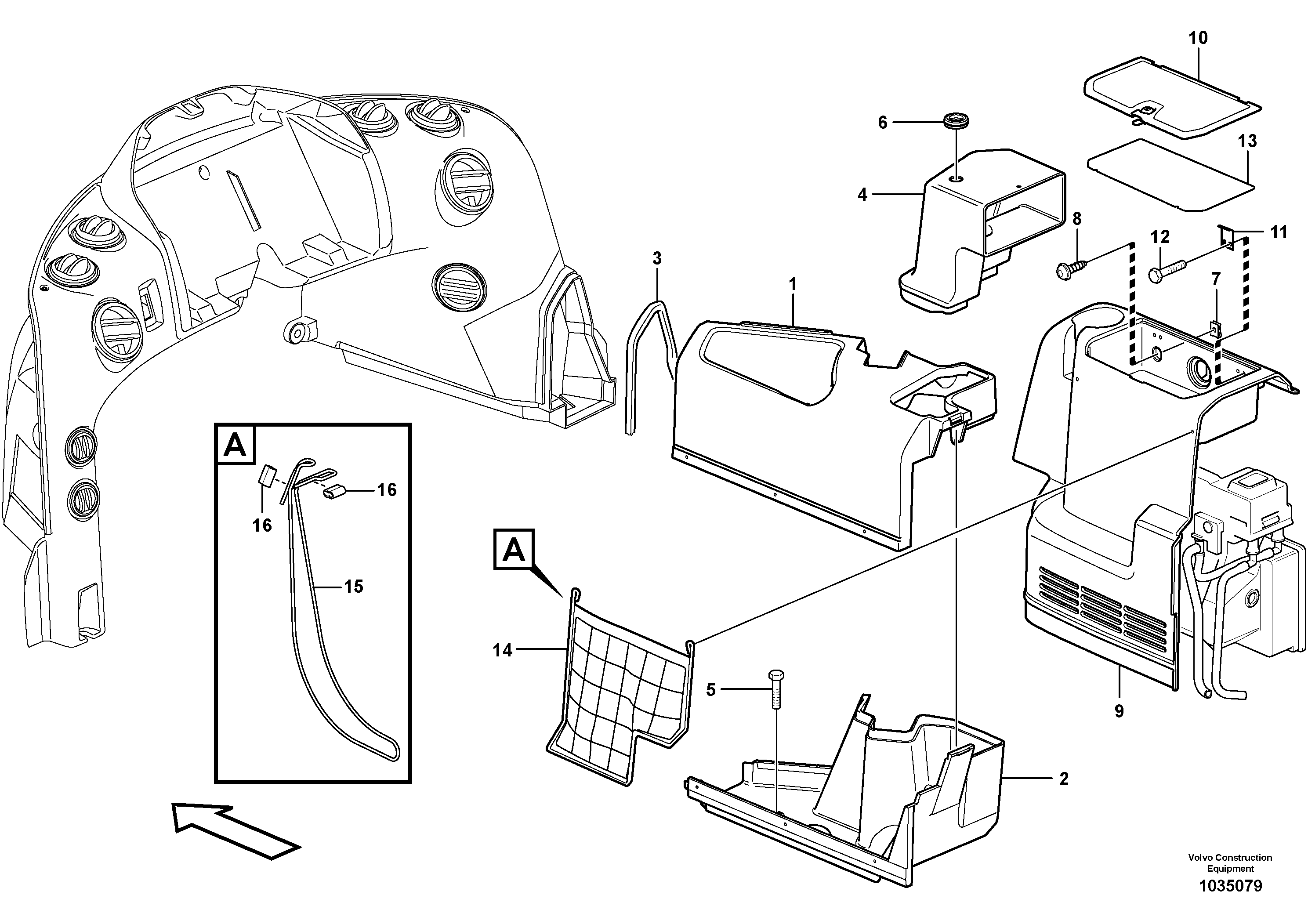 10
6
13
4
8
12
11
3
1
7
A
16
16
15
A
14
5
9
2
Volvo Construction Equipment
1035079