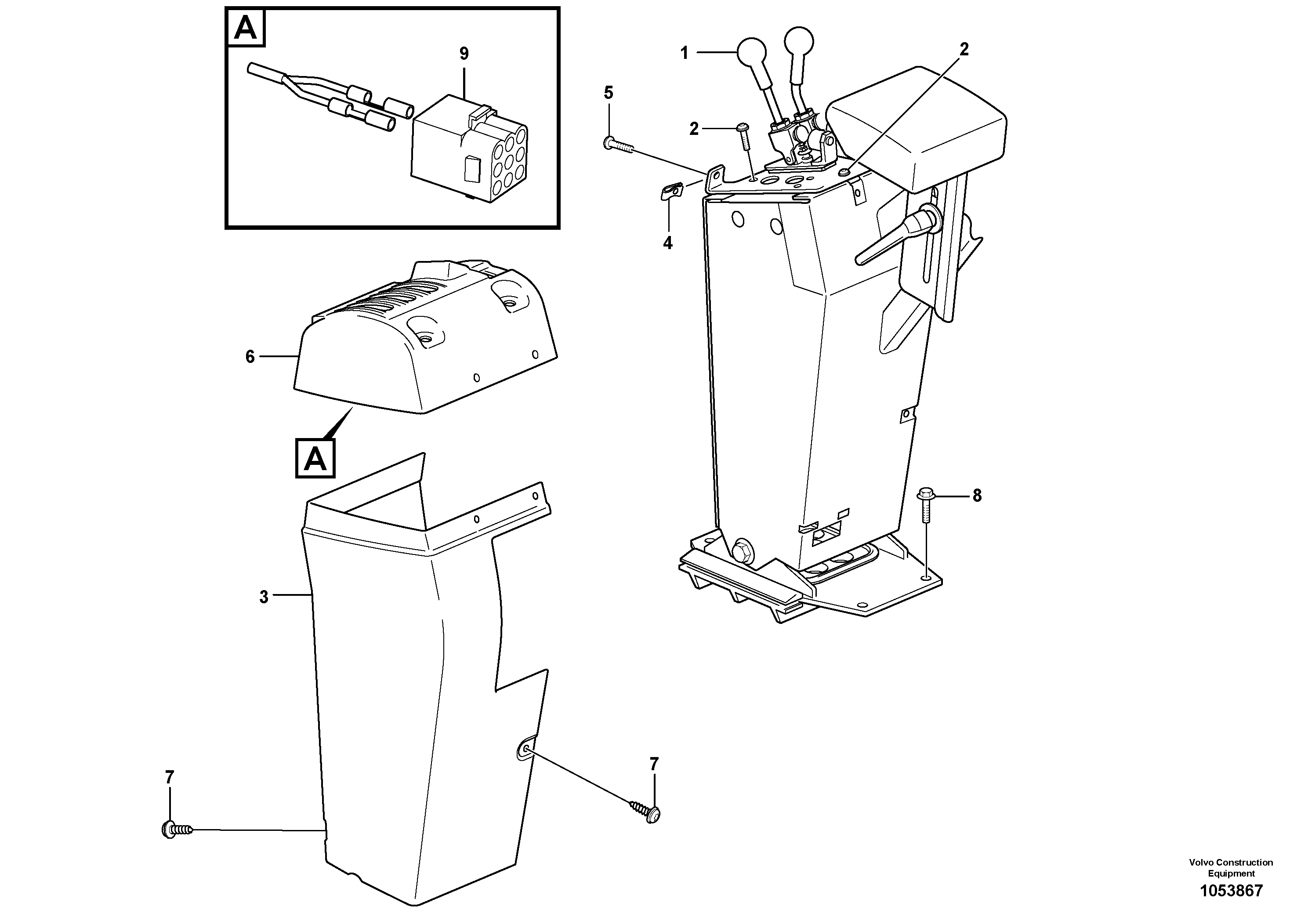 A

9

1

2

5

2

4

6

A

8

3

7

7

Volvo Construction Equipment

1053867