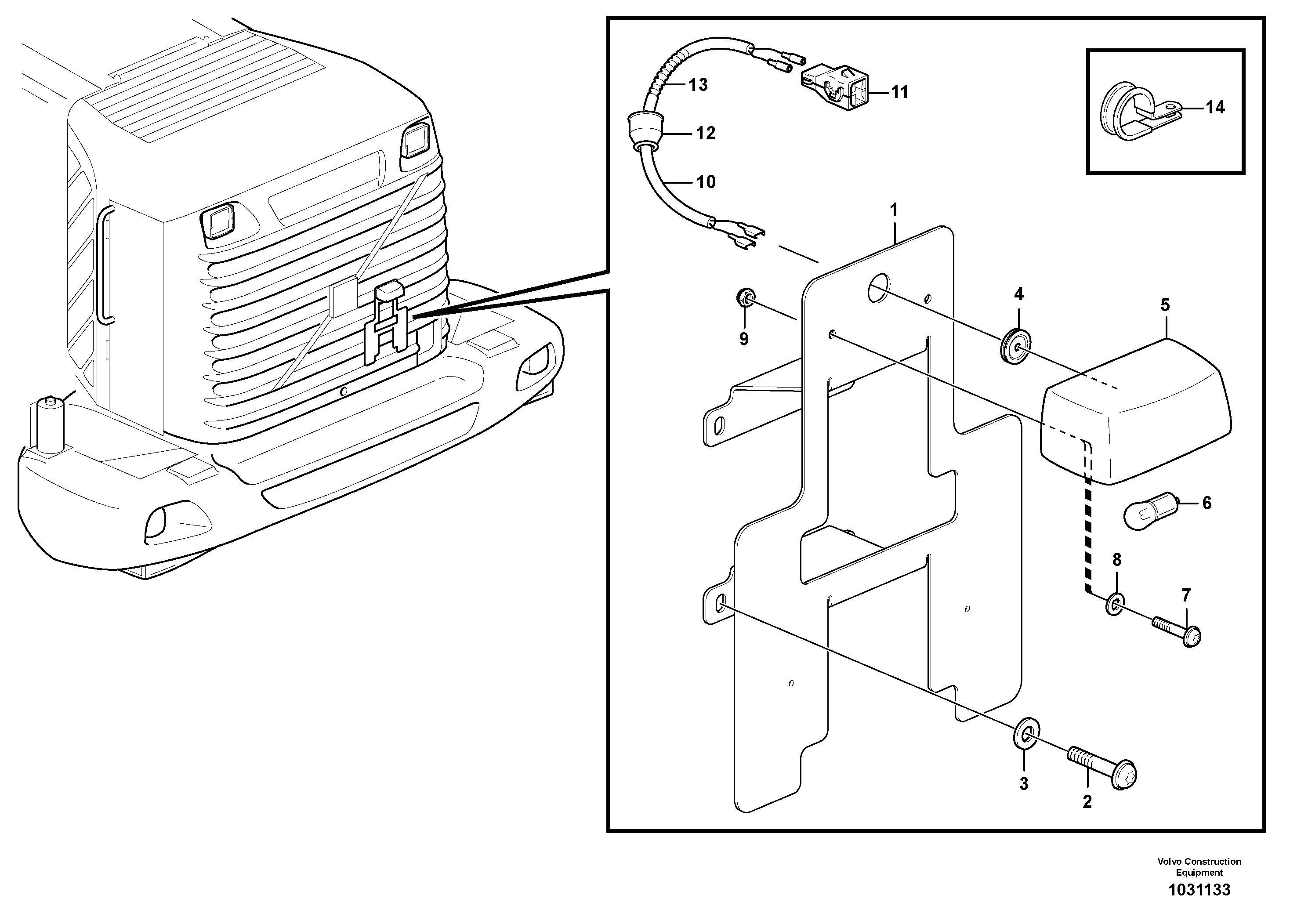 13
11
14
12
10
1
4
5
9
6
8
7
3
2

Volvo Construction Equipment
1031133