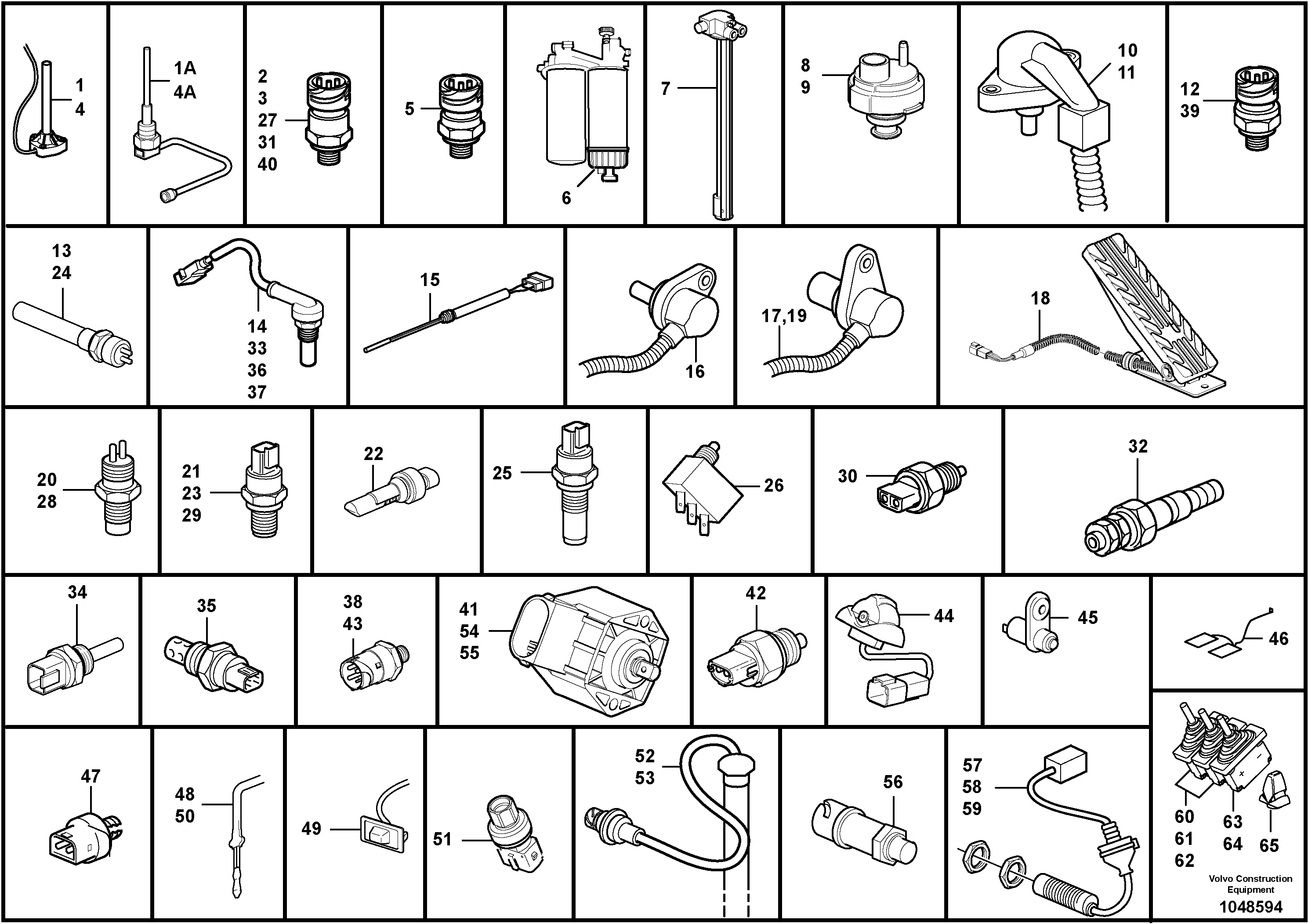 1
4

1A
4A

2
3
27
31
40

5

6

7

8
9

10
11

12
39

13
24

14
33
36
37

15

16

17,19

18

20
28

21
23
29

22

25

26

30

32

34

35

38
43

41
54
55

42

44

45

46

47

48
50

49

51

52
53

56

57
58
59

60
61
62

63
64

65

Volvo Construction Equipment
1048594