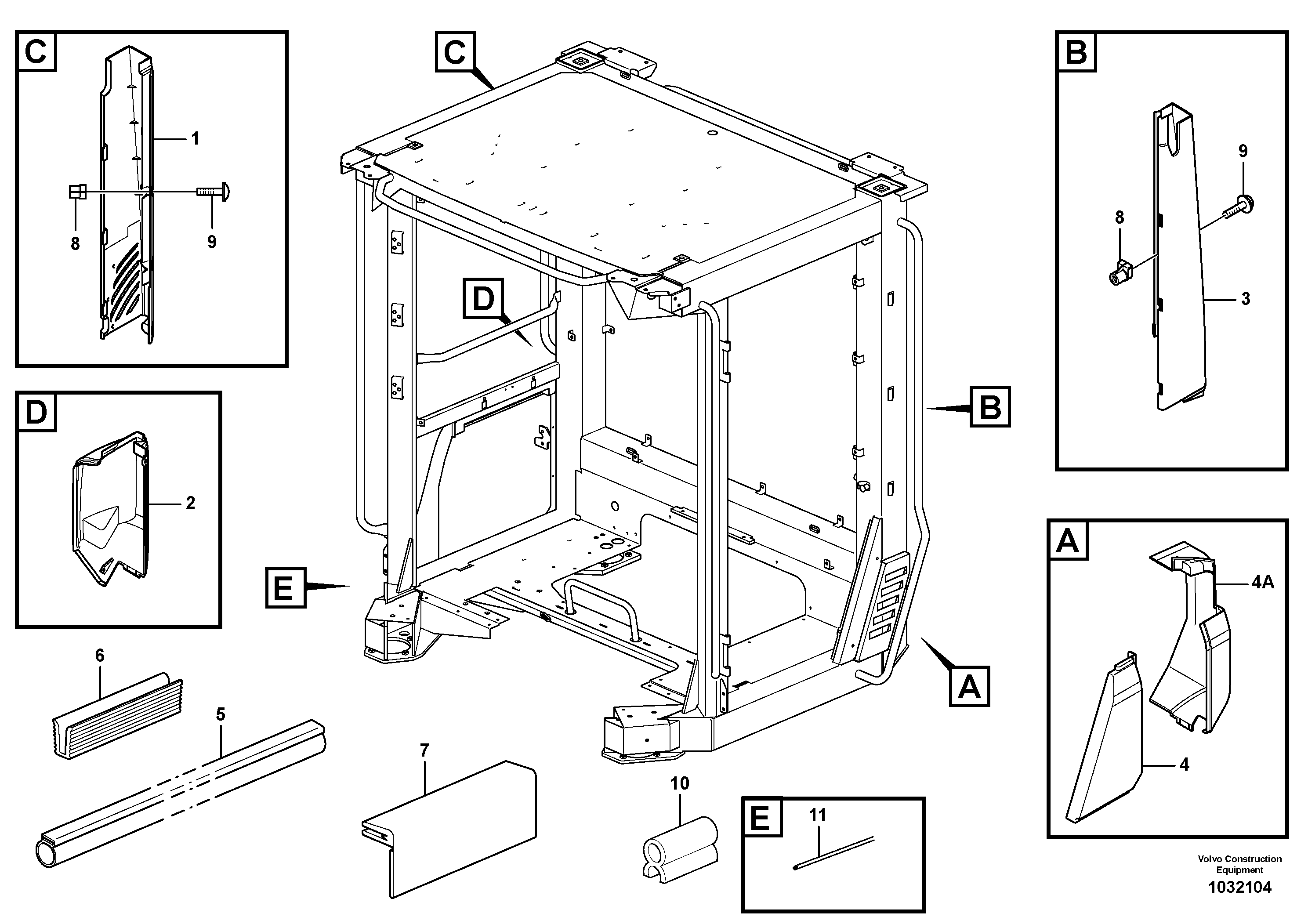 C
1
8
9

C

B
9
8
3

D

D
2

B

E

A
4A
4

A

6
5
7
10

E
11

Volvo Construction Equipment
1032104