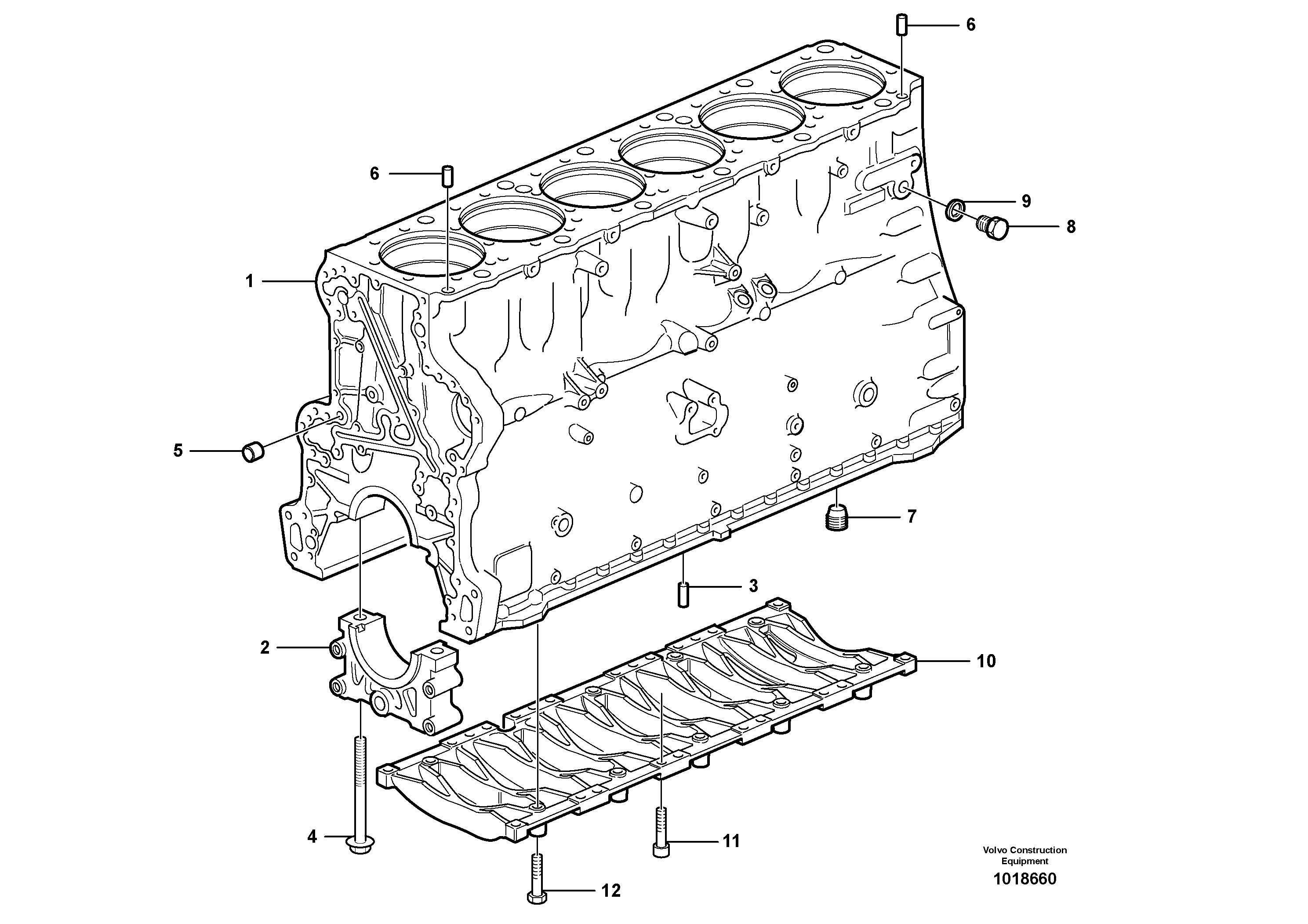 6

6

9

8

1

5

7

3

2

10

4

11

12

Volvo Construction Equipment

1018660