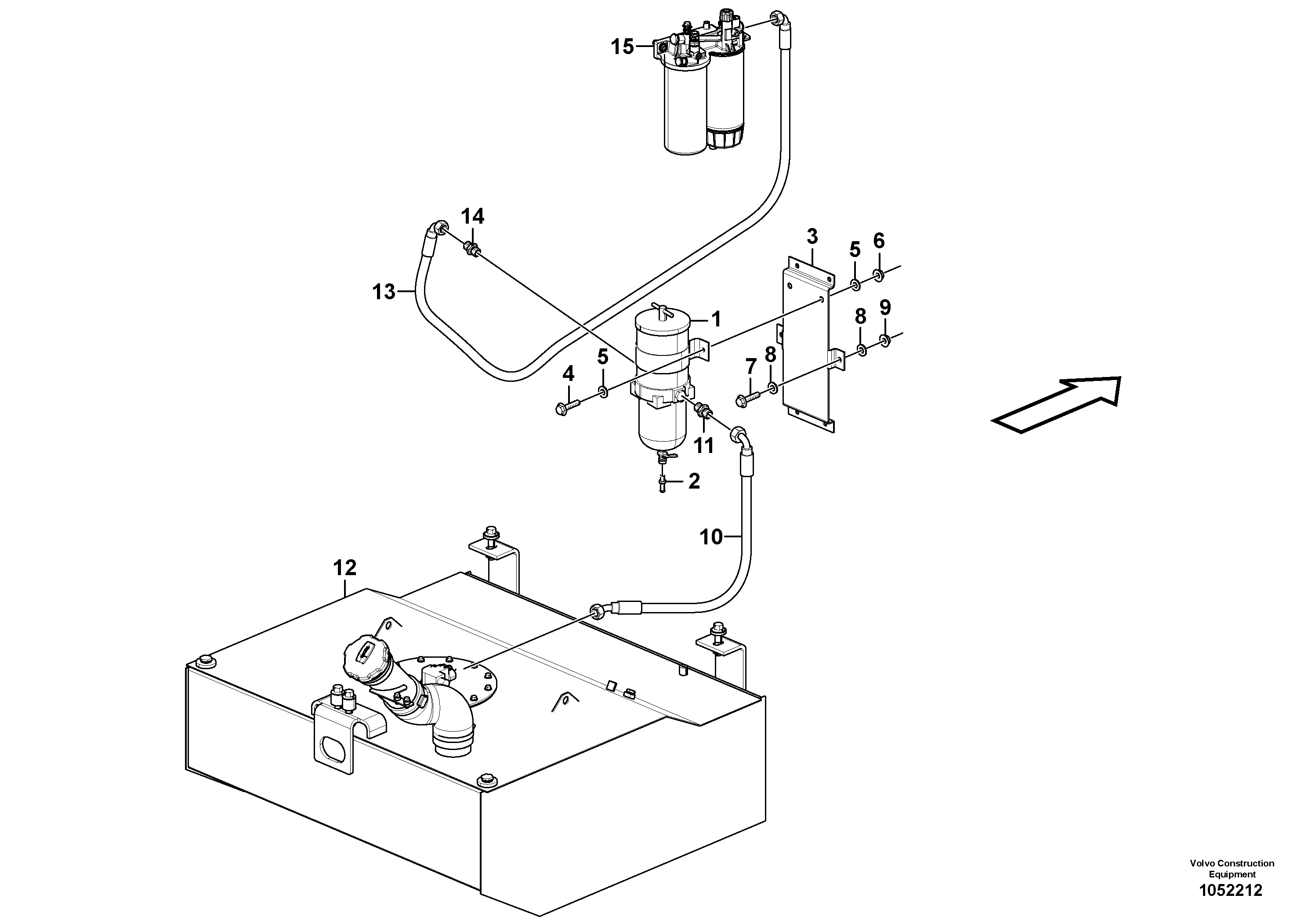 15

14

3

5

6

13

1

8

9

4

5

7

8

11

2

10

12

Volvo Construction Equipment

1052212